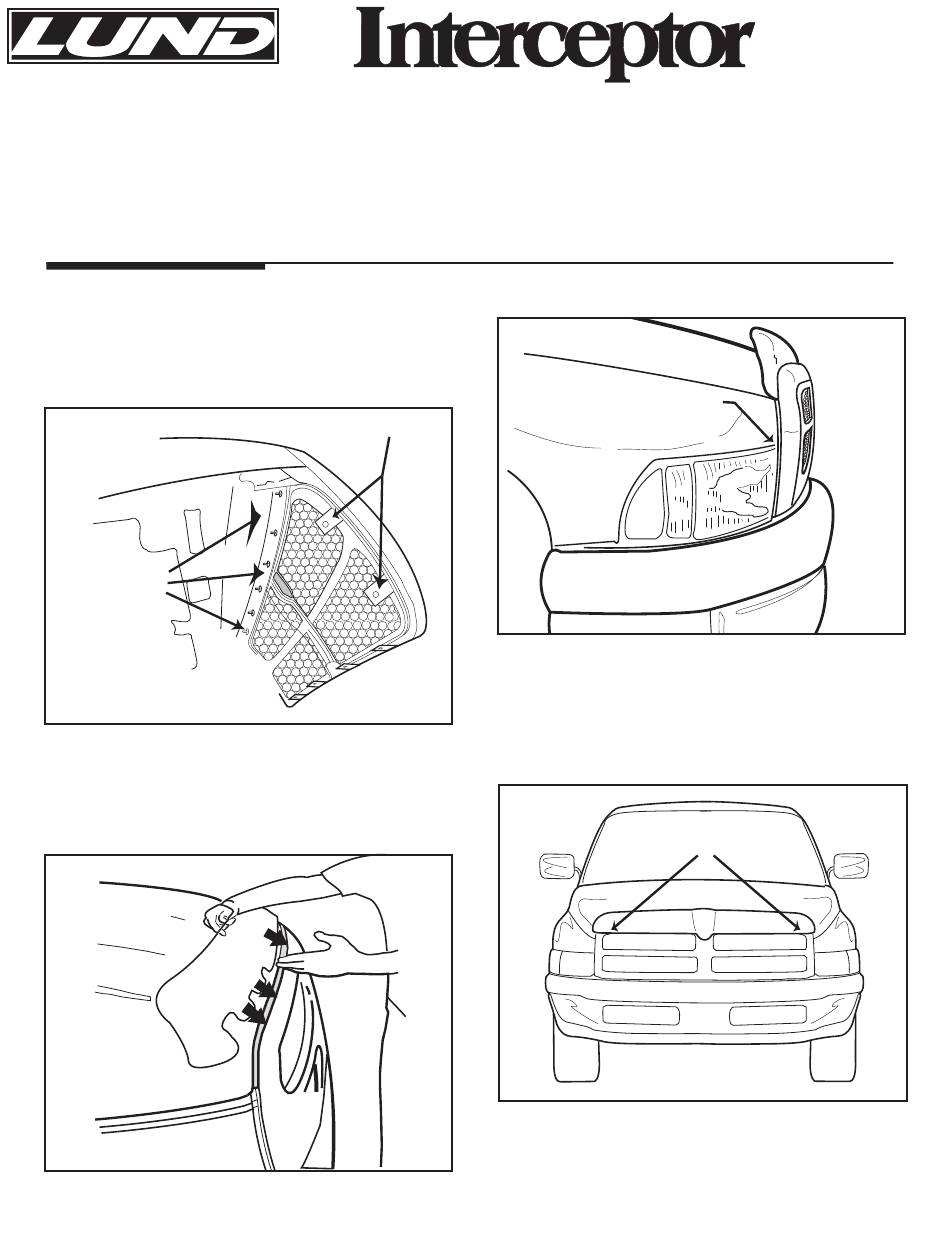 LUND

Interceptor