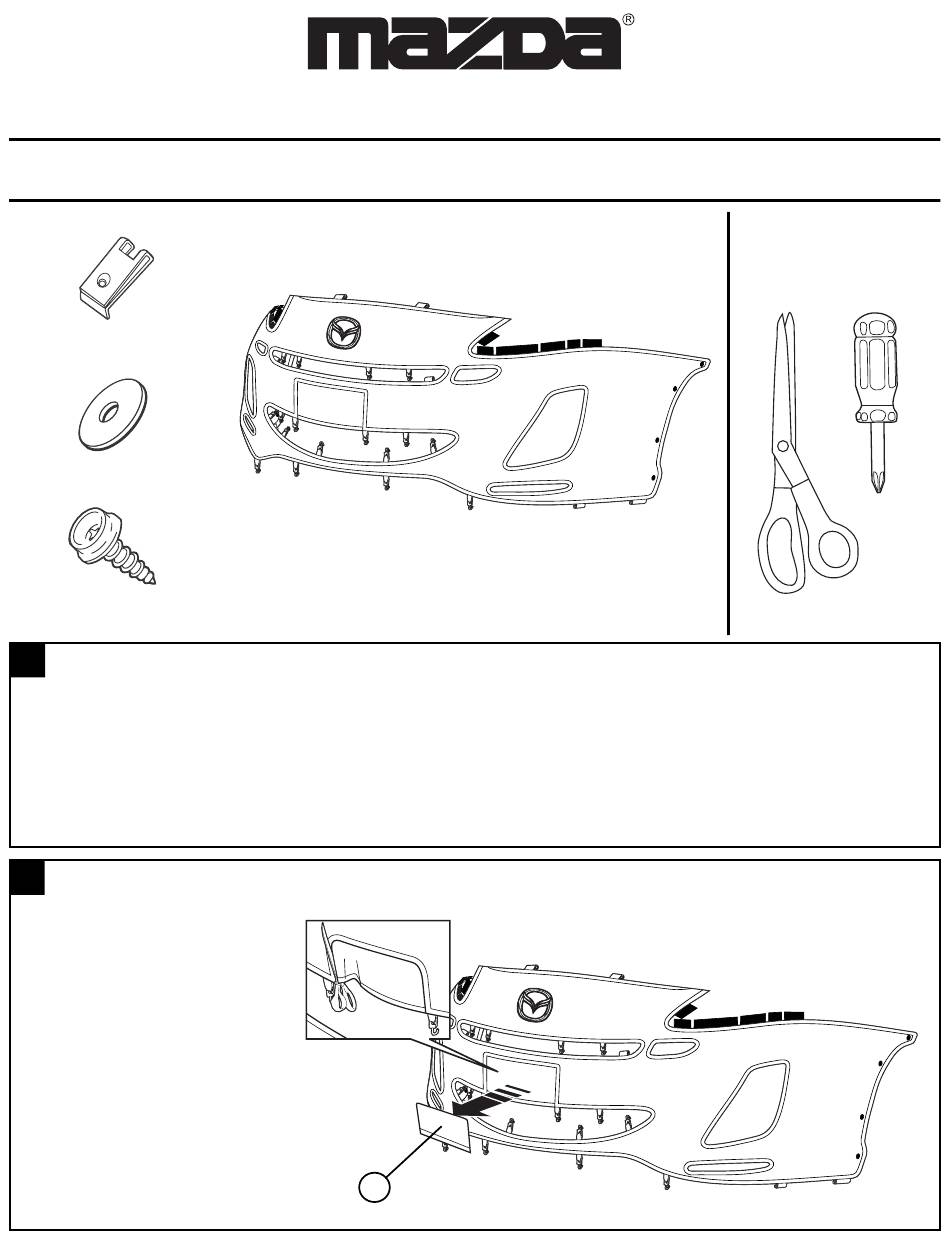 mazda®