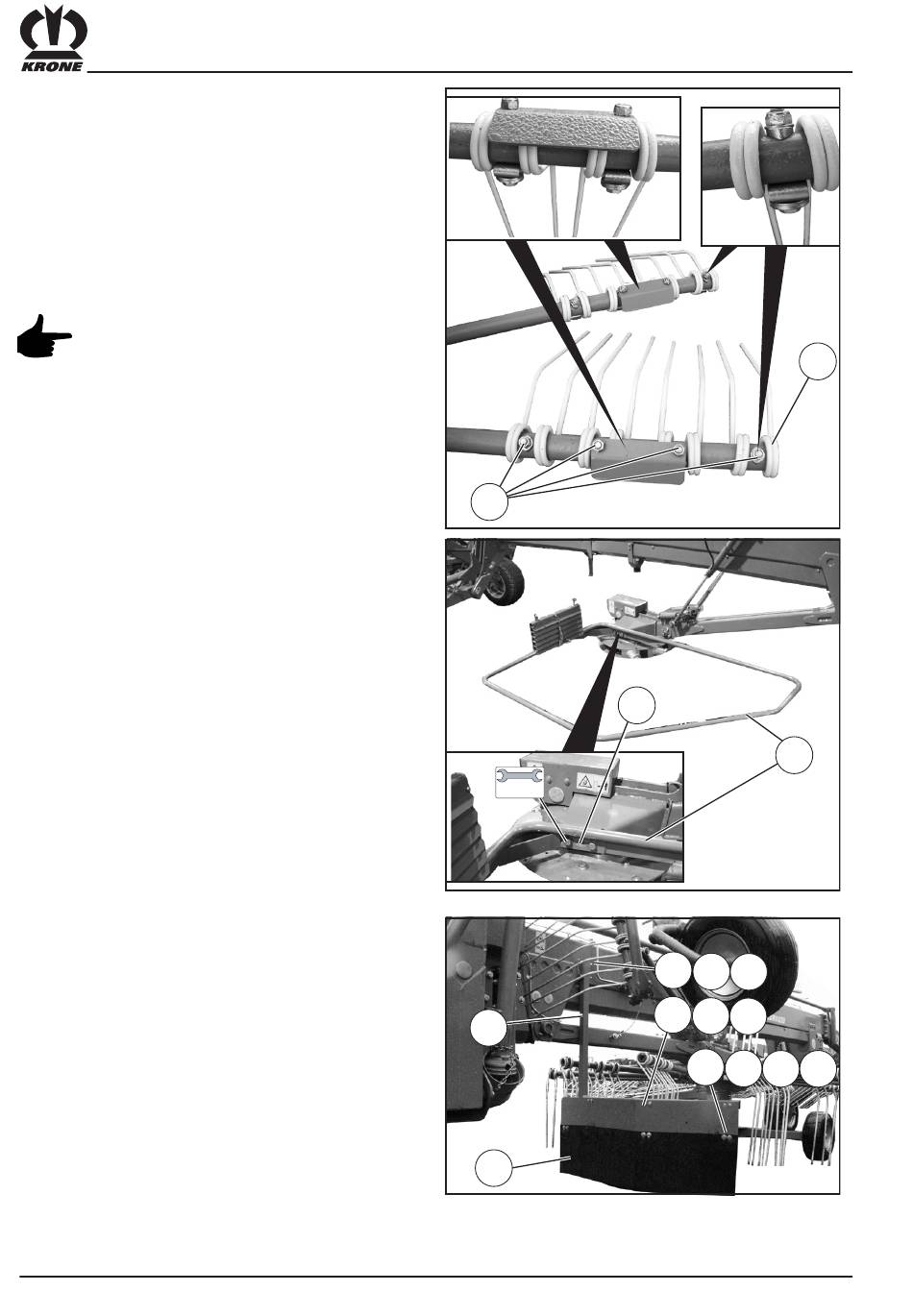 KRONE