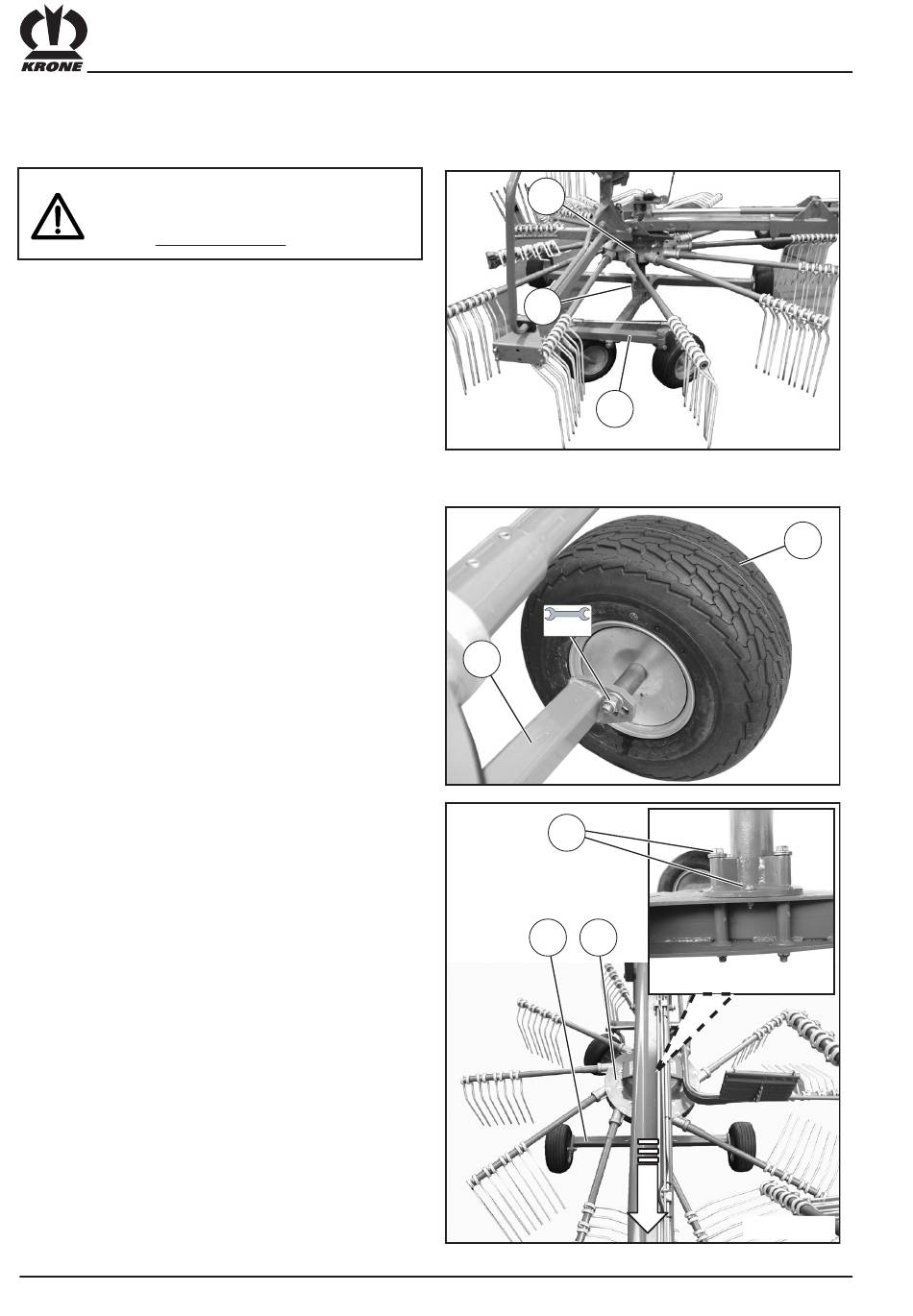 KRONE