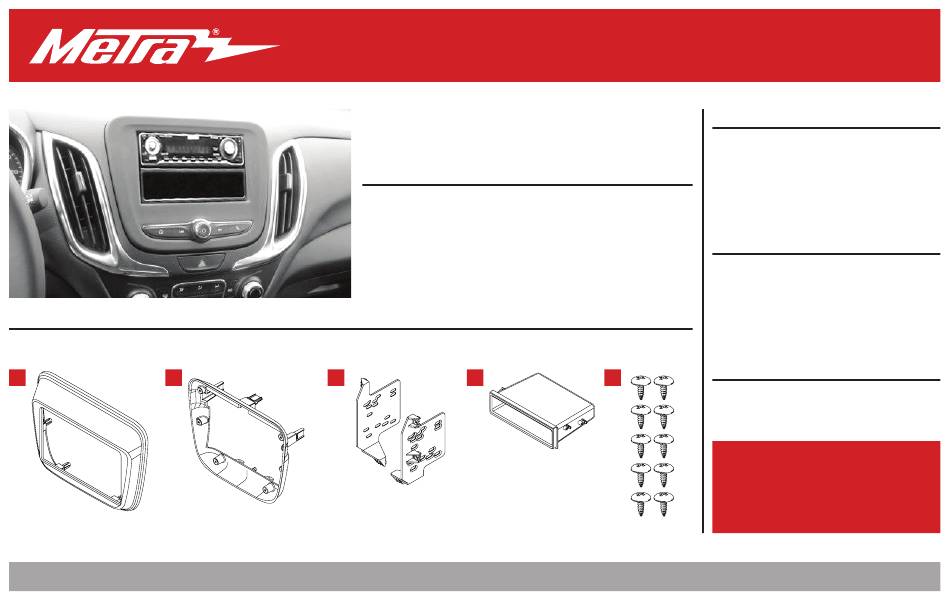 Metra®