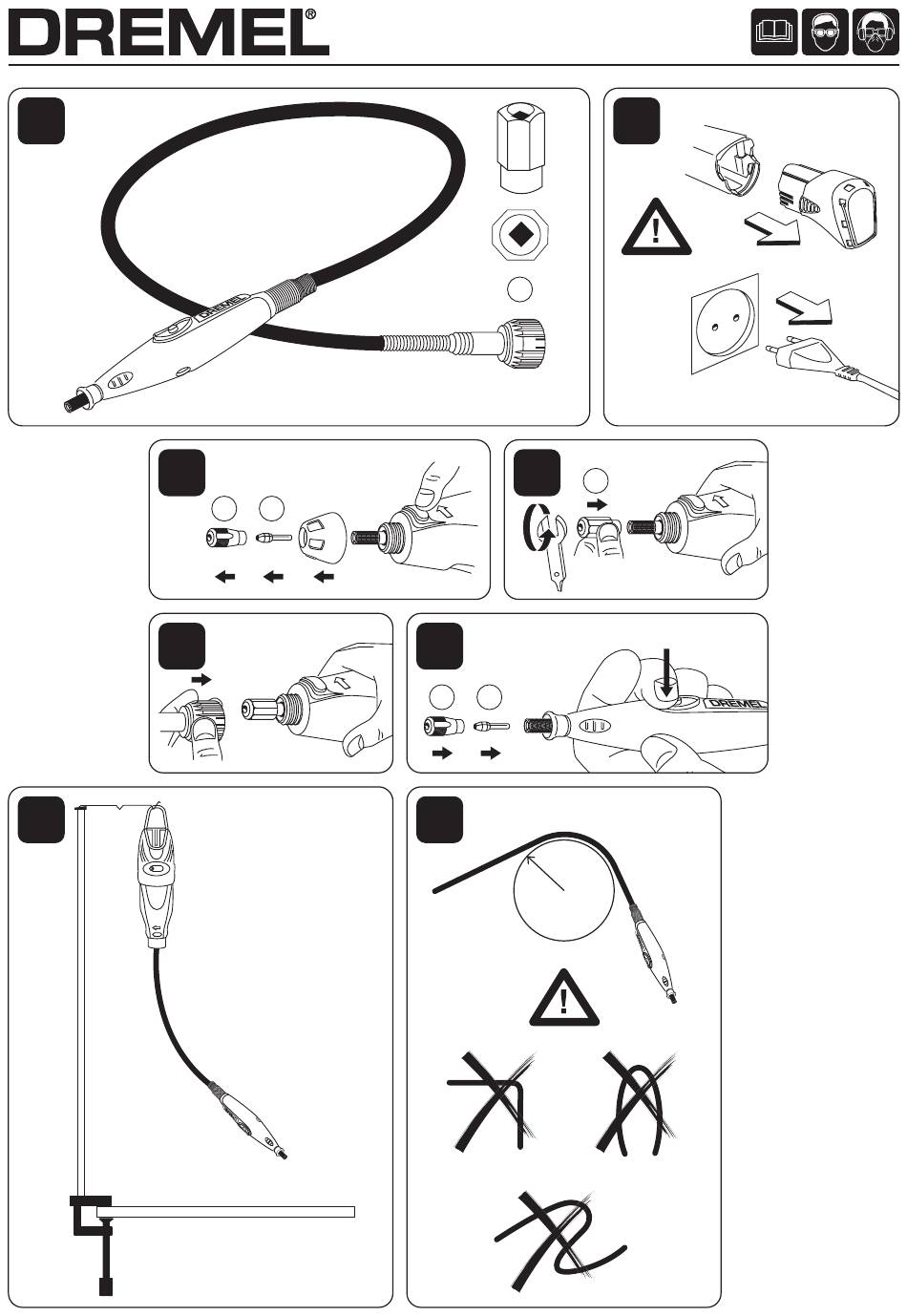 DREMEL®

DREMEL

DREMEL