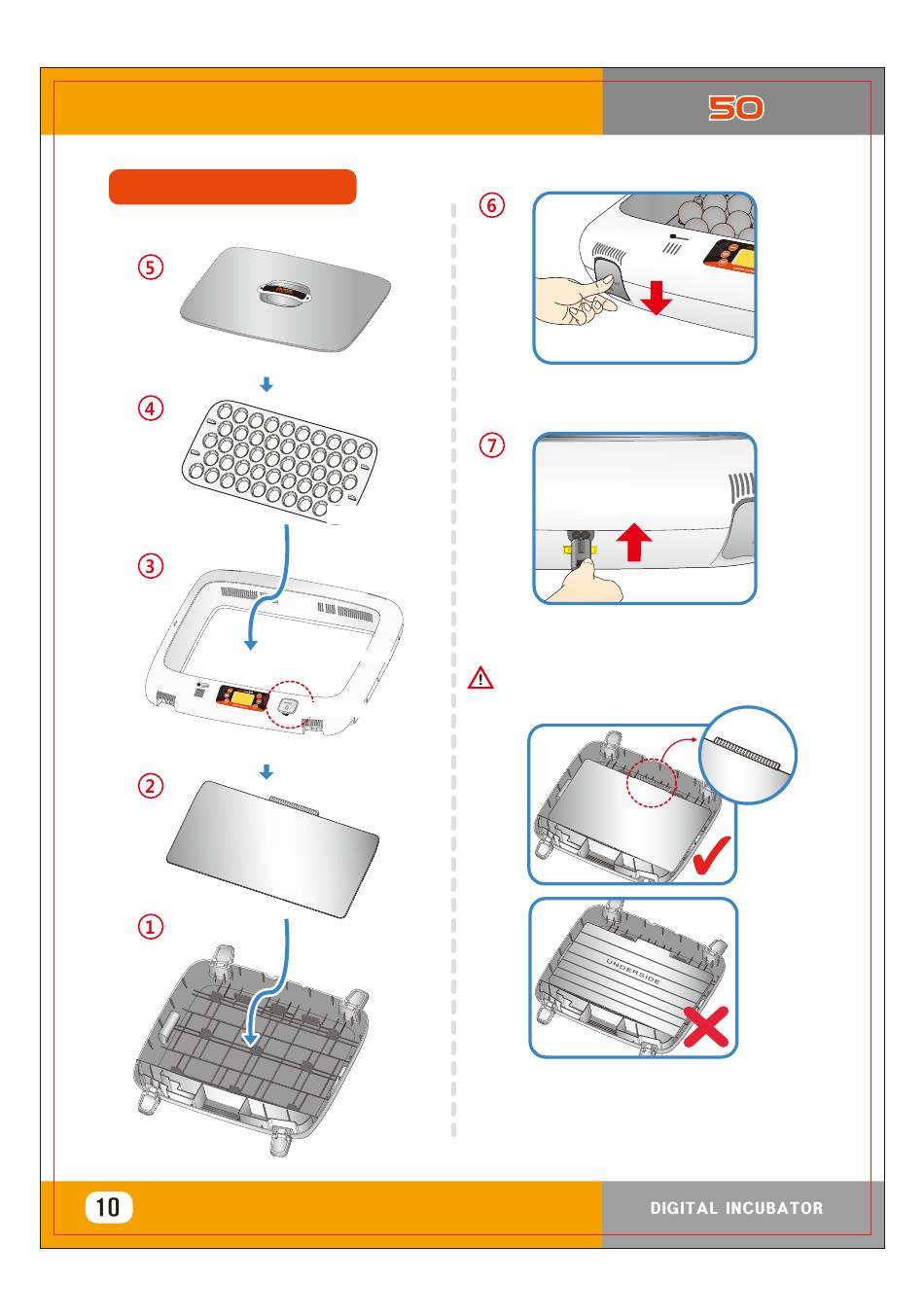 50

⑤

④

③

②

①

⑥

⑦

UNDERSIDE

10

DIGITAL INCUBATOR