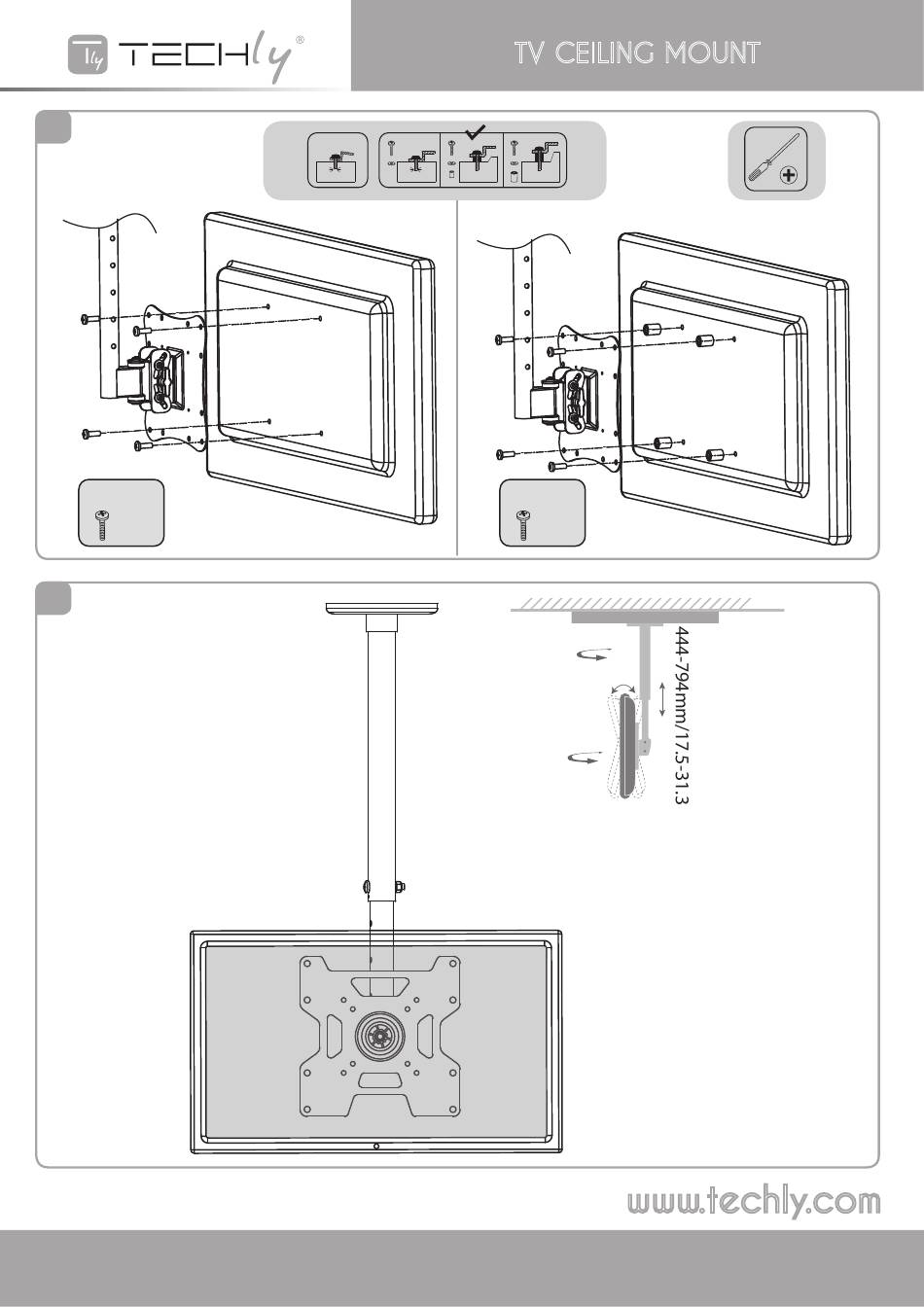 TECHly®

TV CEILING MOUNT

444-794mm/17.5-31.3

www.techly.com