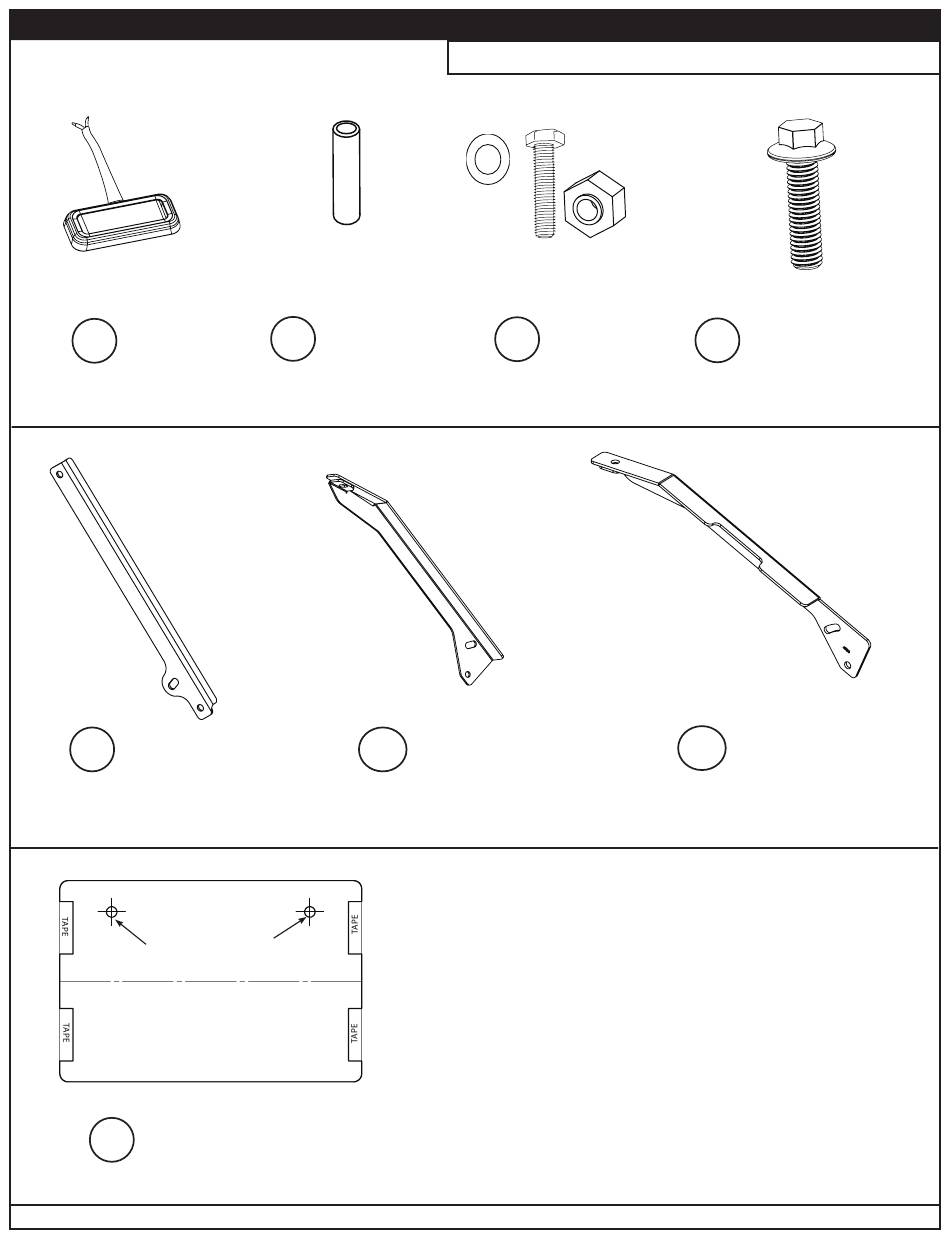 TAPE

TAPE

TAPE

TAPE