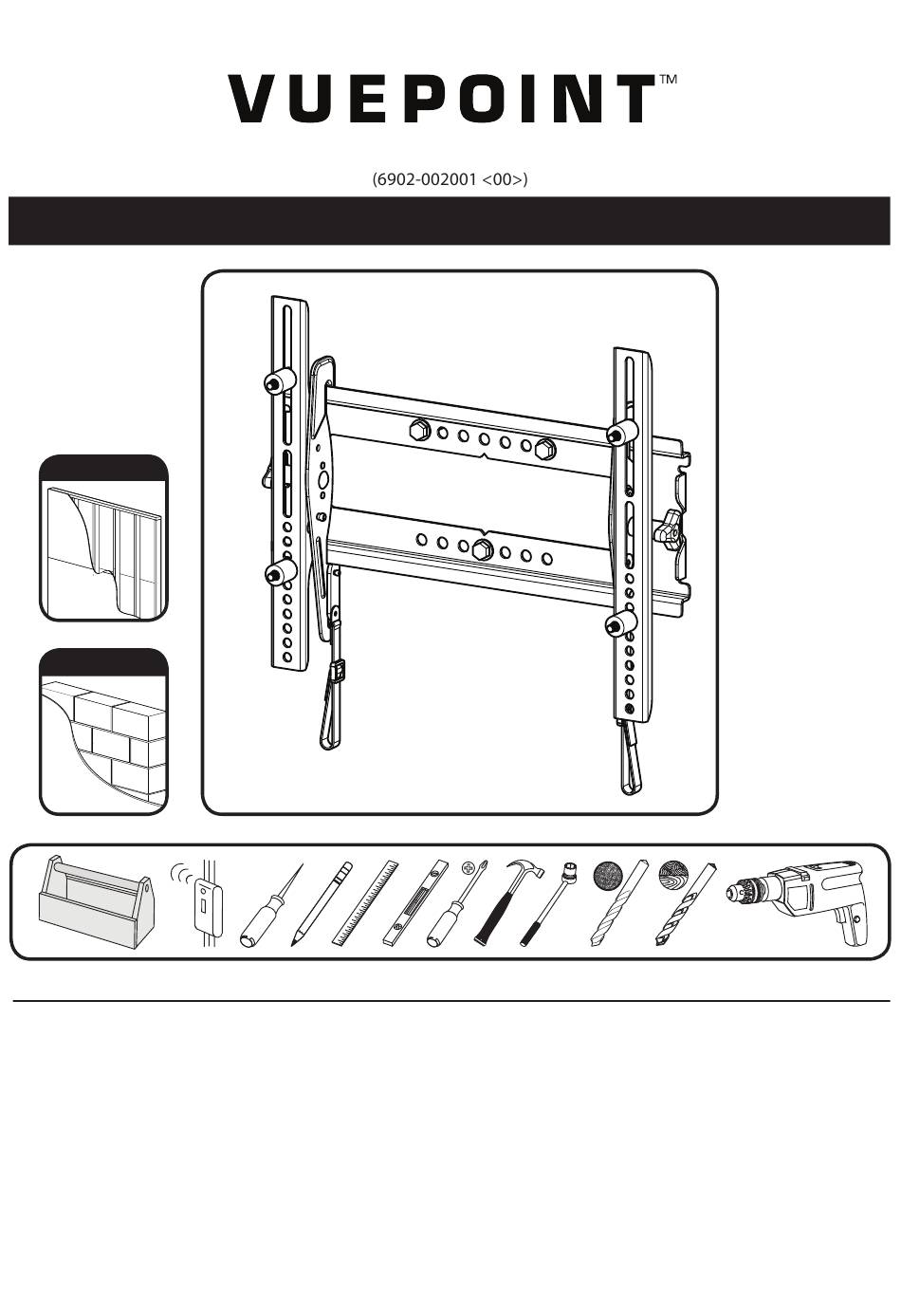 VUEPOINT™

(6902-002001 <00>)