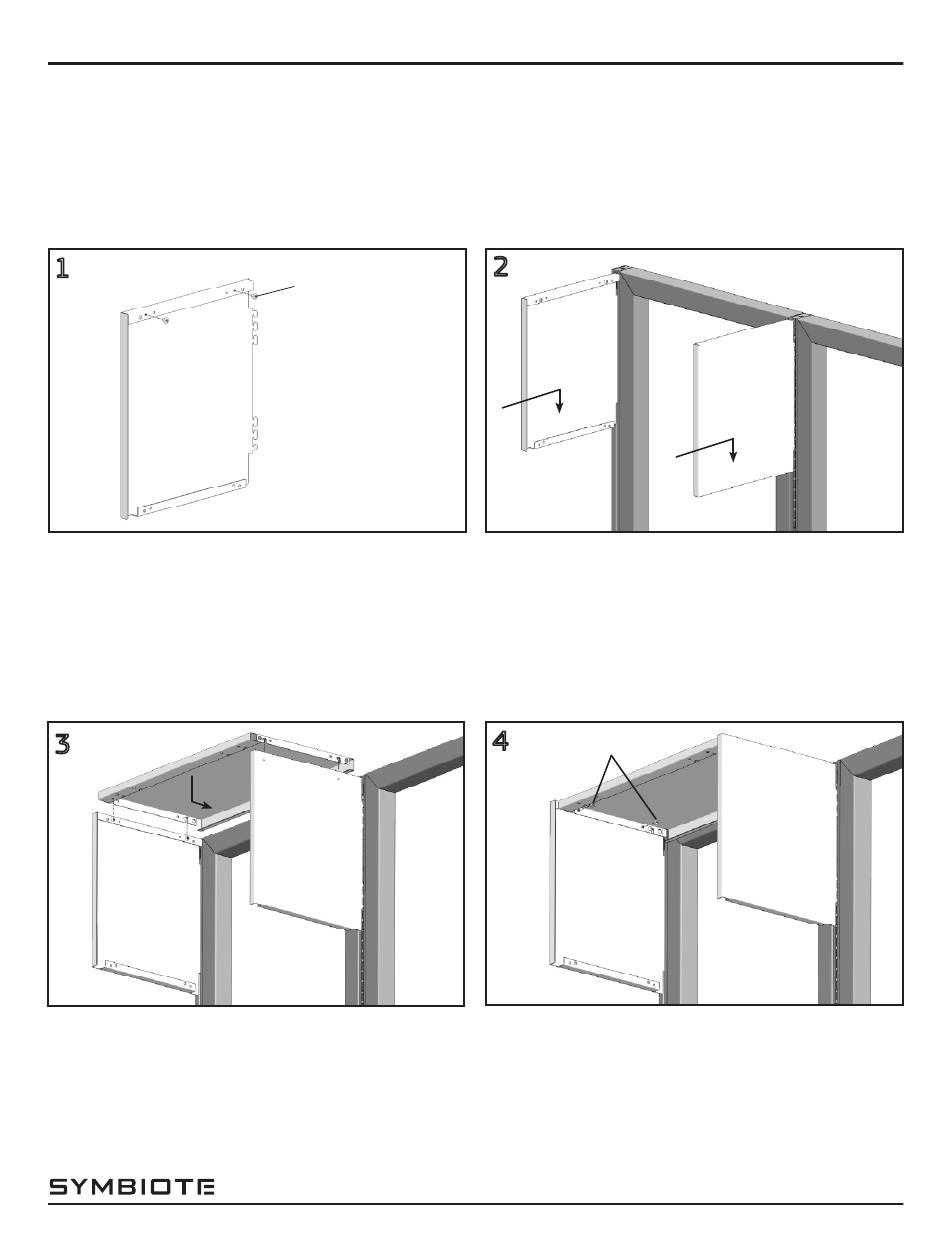 1

2

3

4

SYMBIOTE