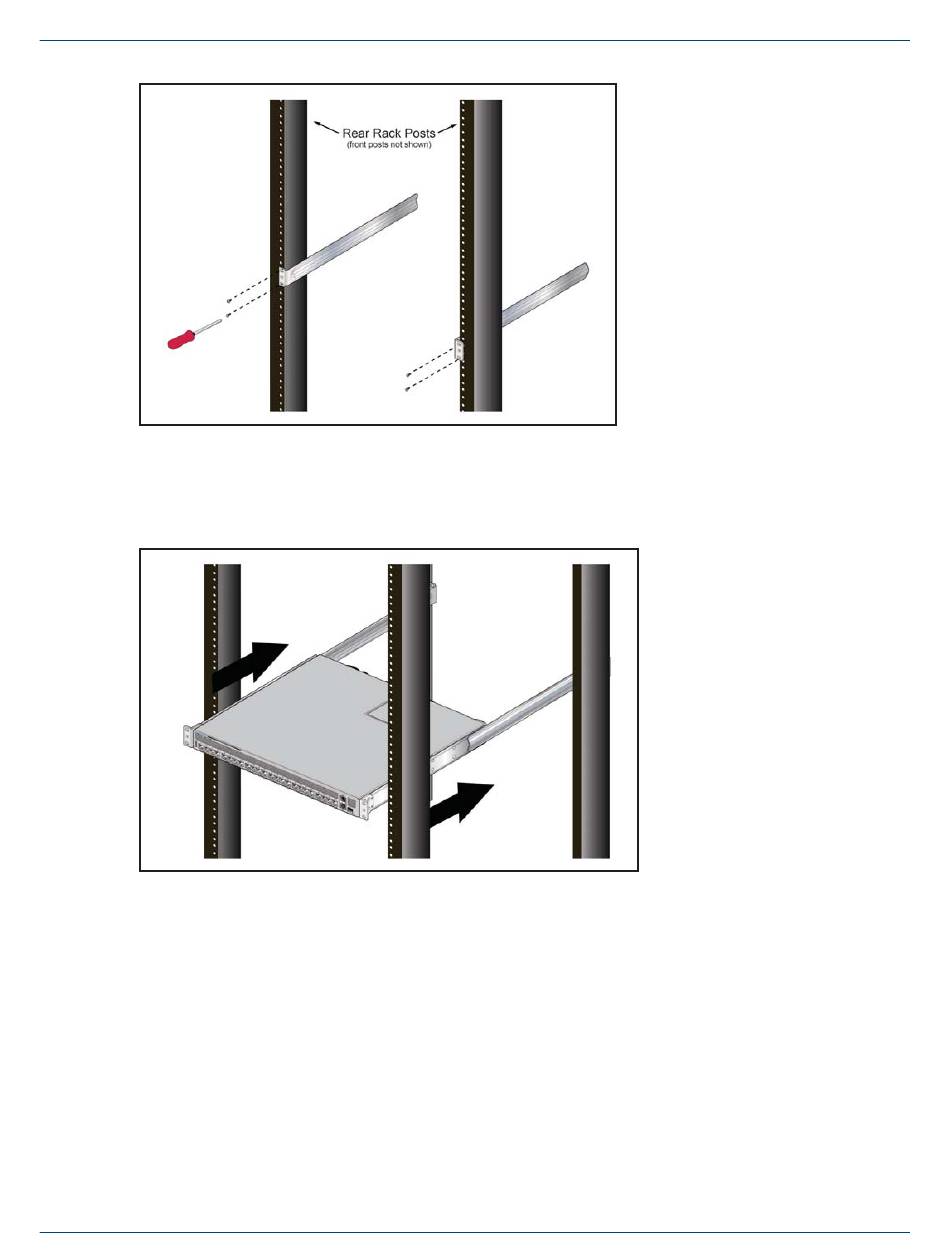 Rear Rack Posts
(front posts not shown)