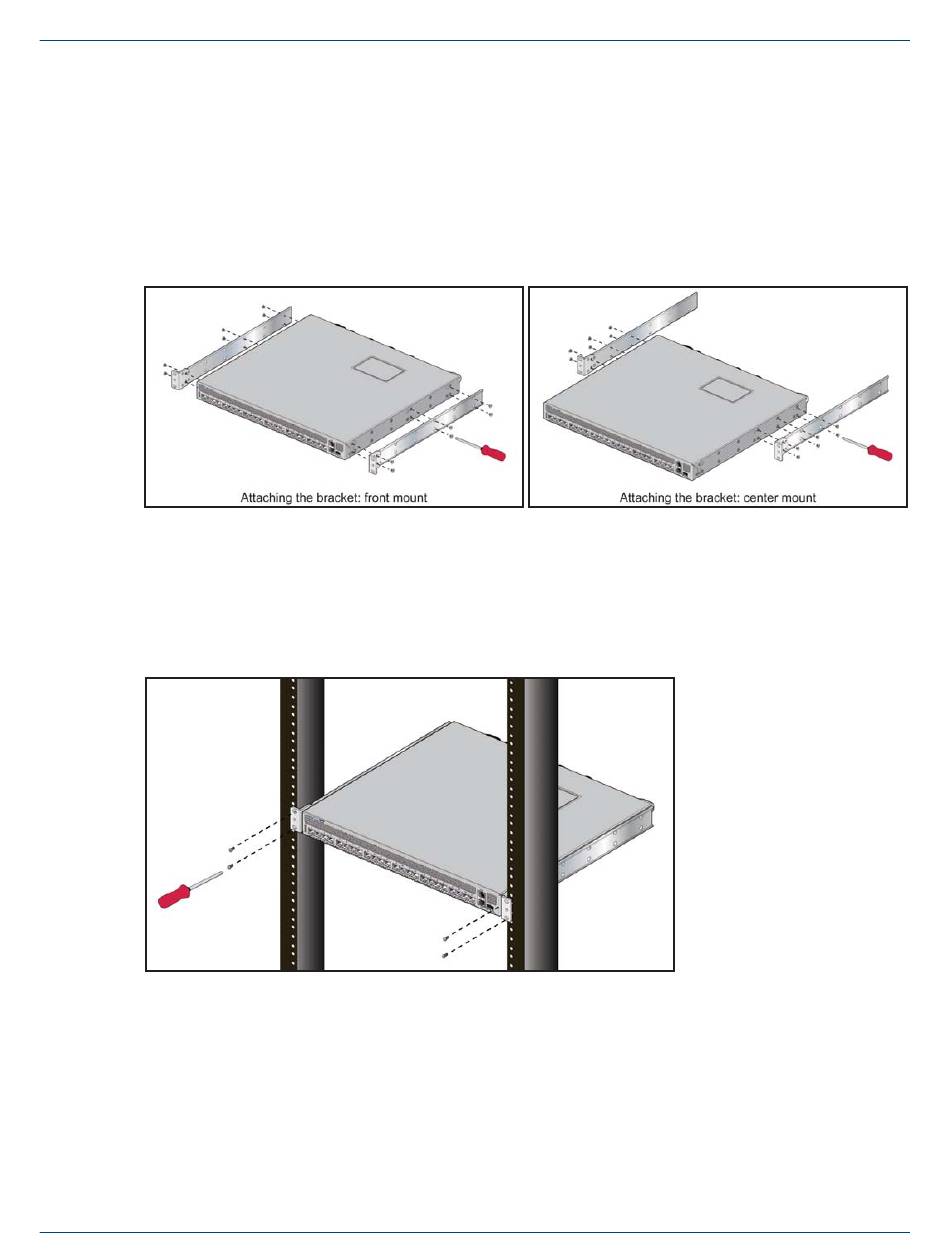 Attaching the bracket: front mount

Attaching the bracket: center mount