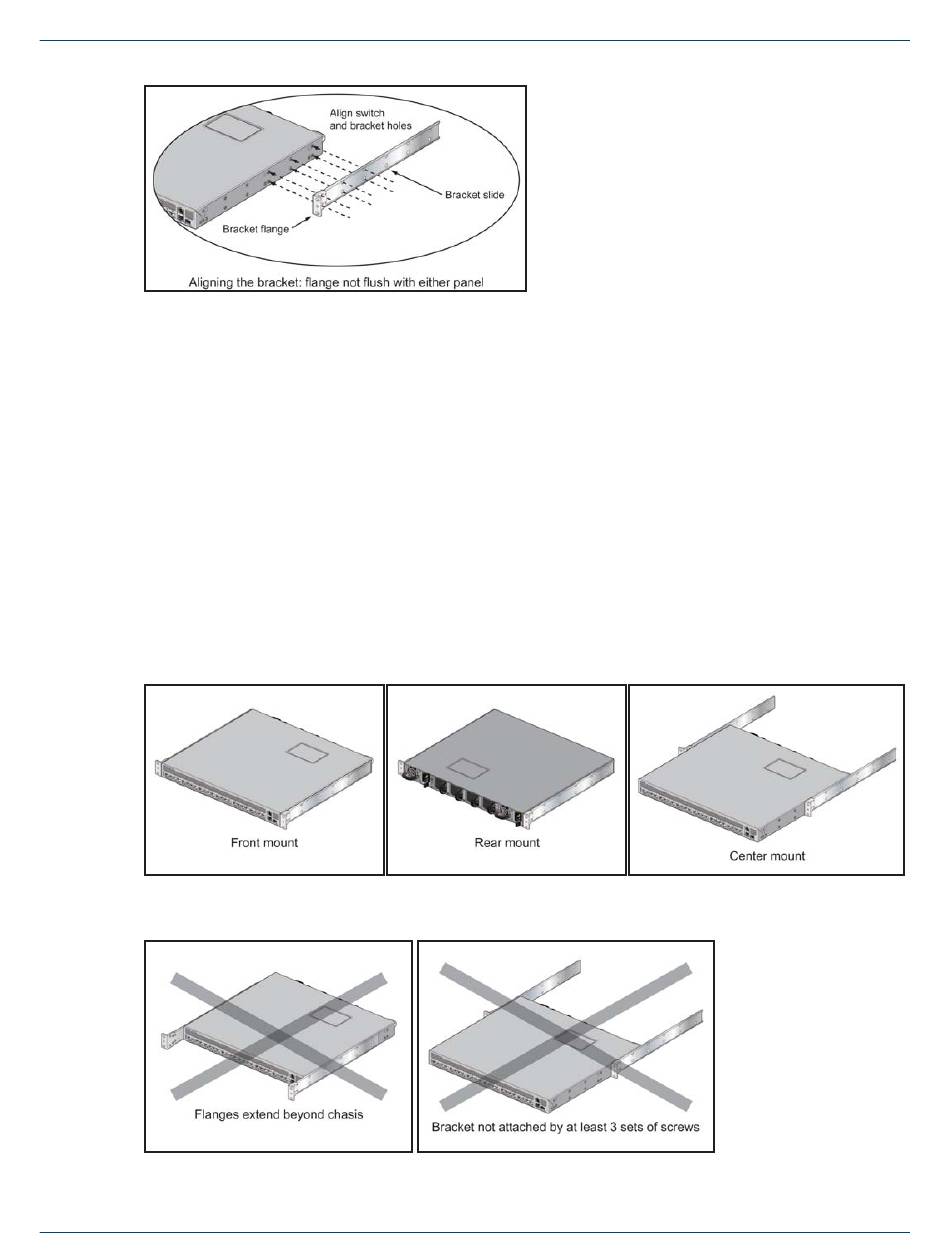 Align switch and bracket holes

Bracket slide

Bracket flange

Aligning the bracket: flange not flush with either panel

Front mount

Rear mount

Center mount

Flanges extend beyond chasis

Bracket not attached by at least 3 sets of screws