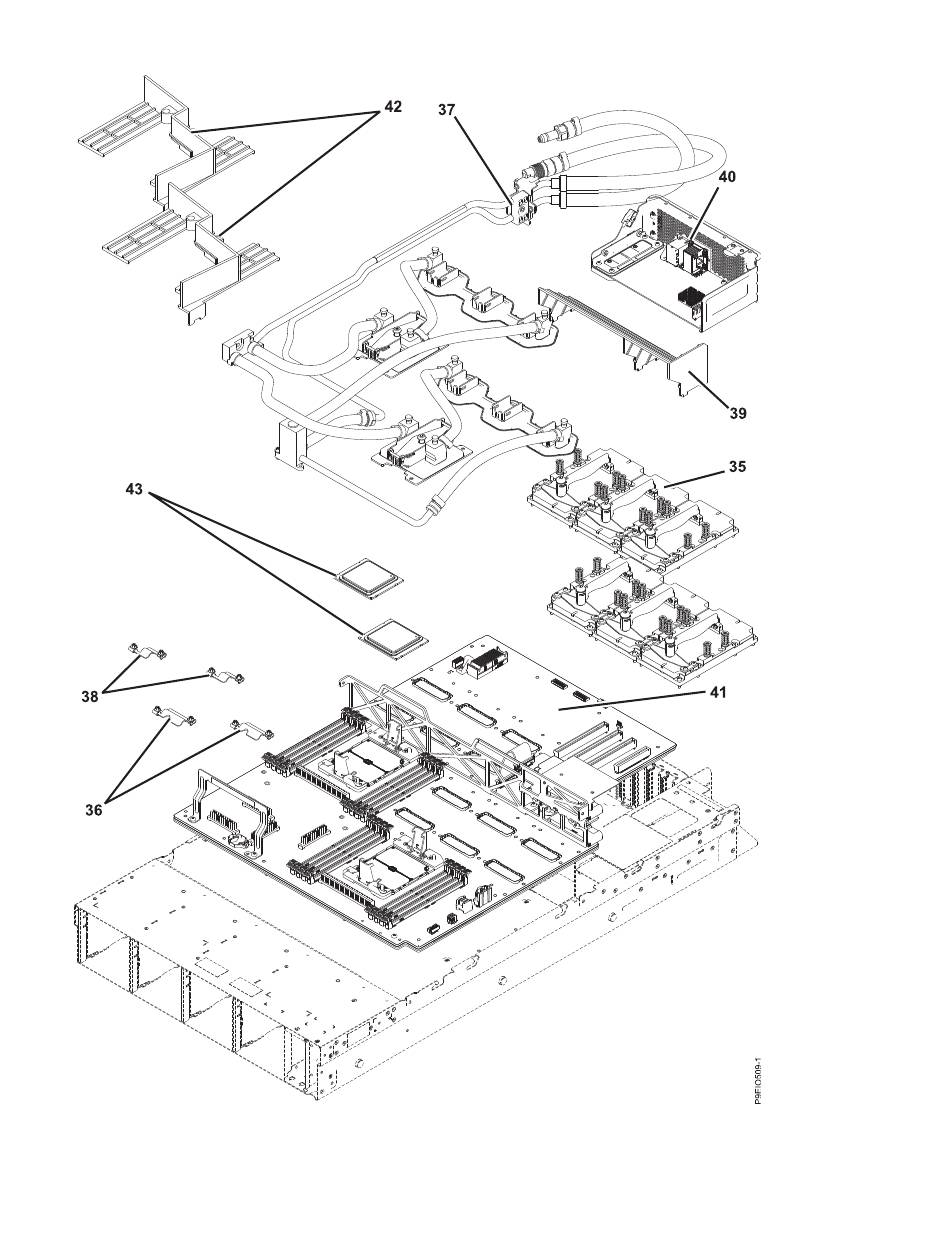 42
37
40
39
35
43
38
41
36
P9FIO509-1