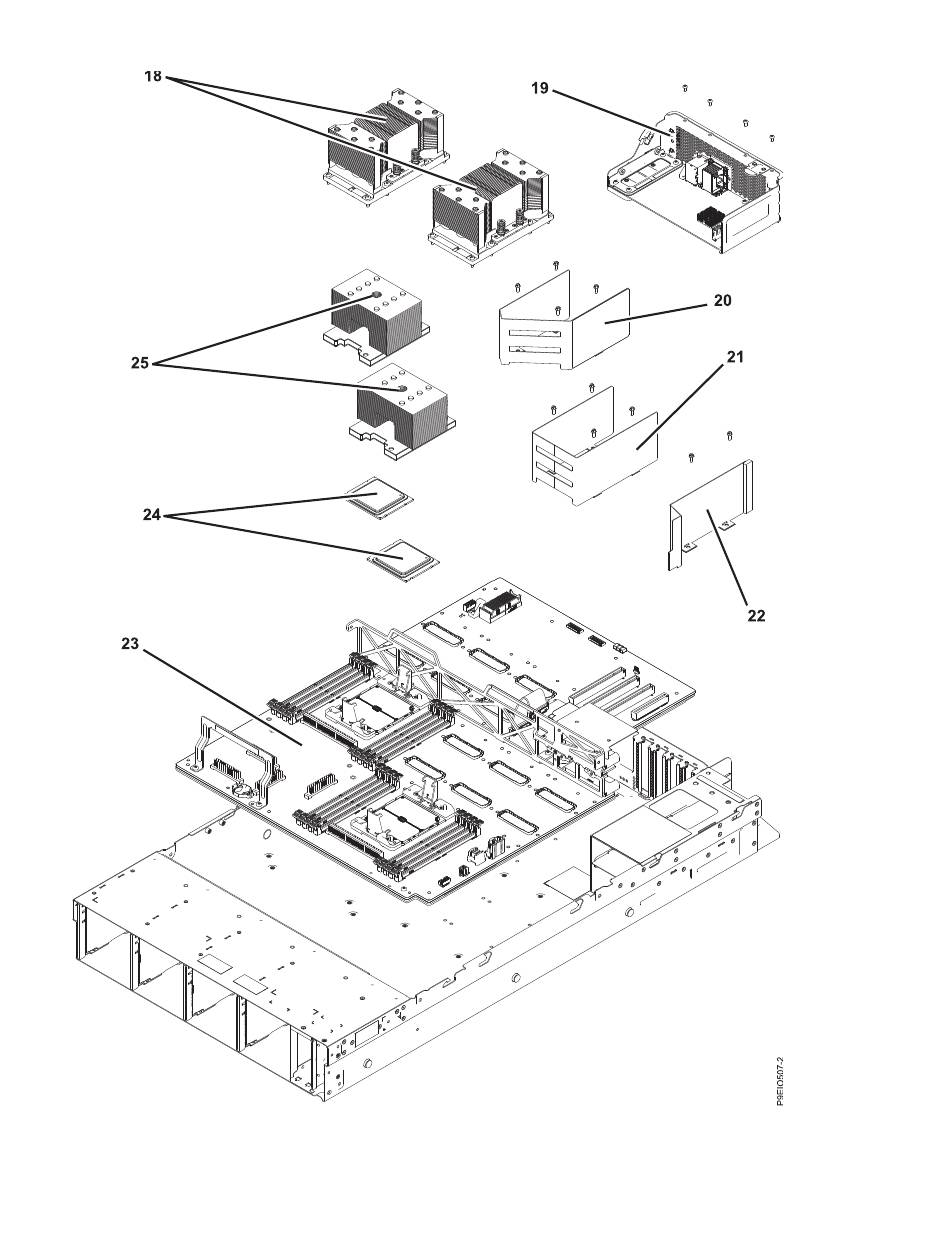 18

19

20

25

21

24

22

23

P9EIO507-2