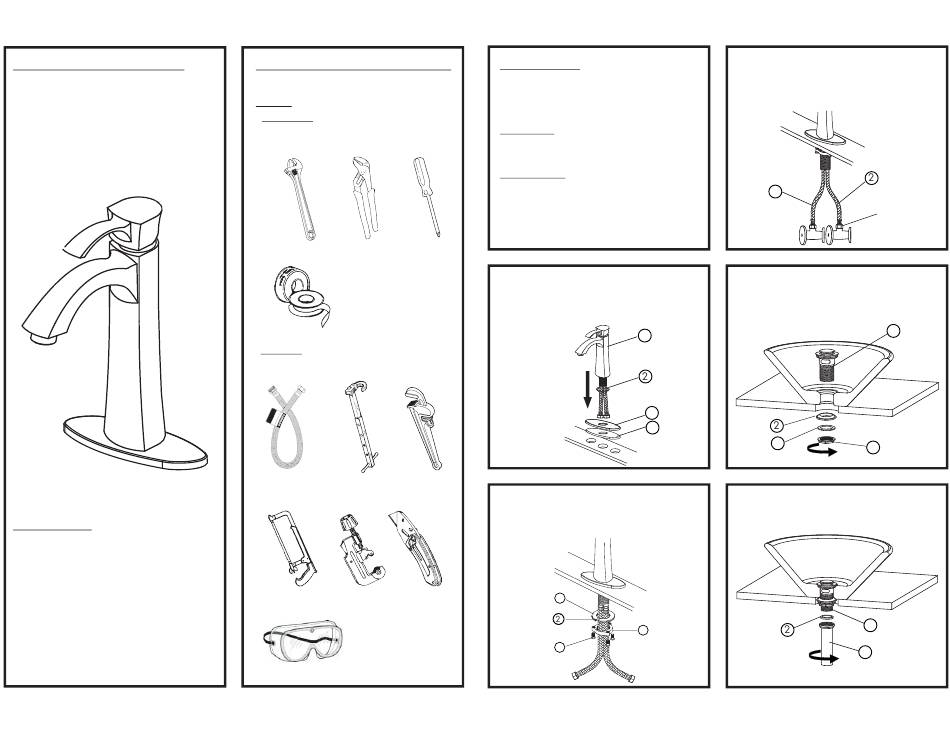 2

2

2

2

2