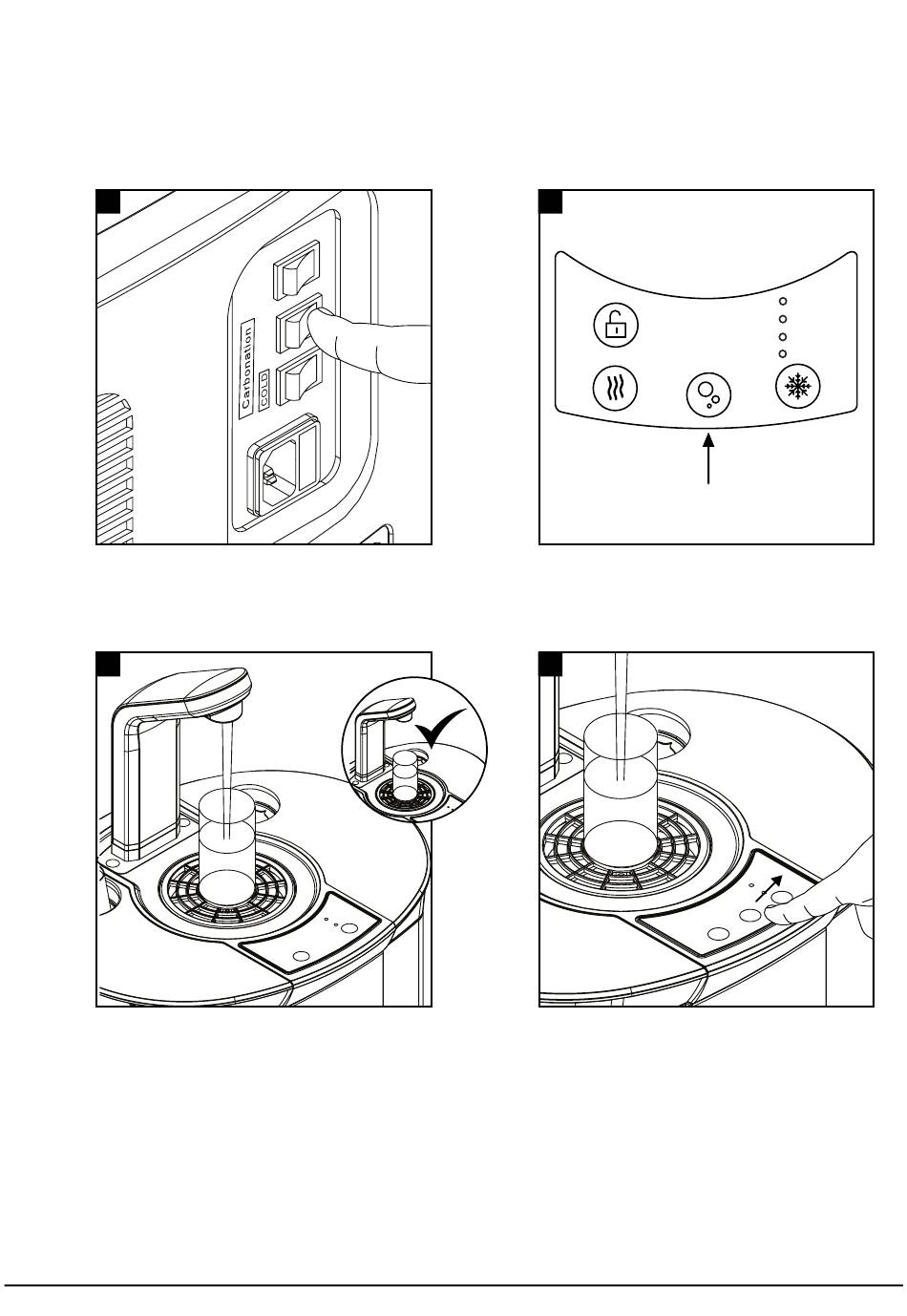 Carbonation
COLD