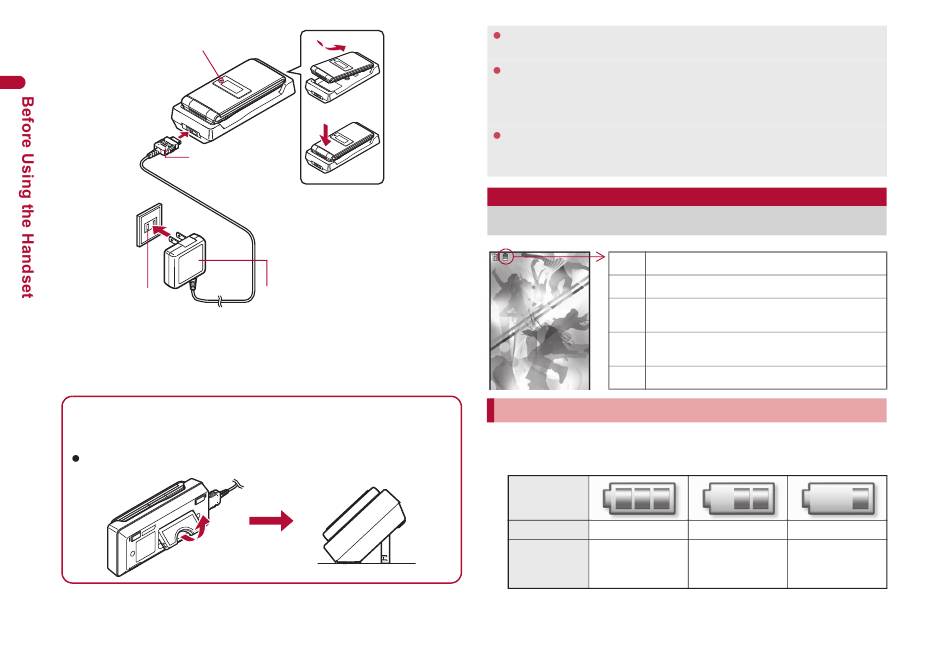 Before Using the Handset