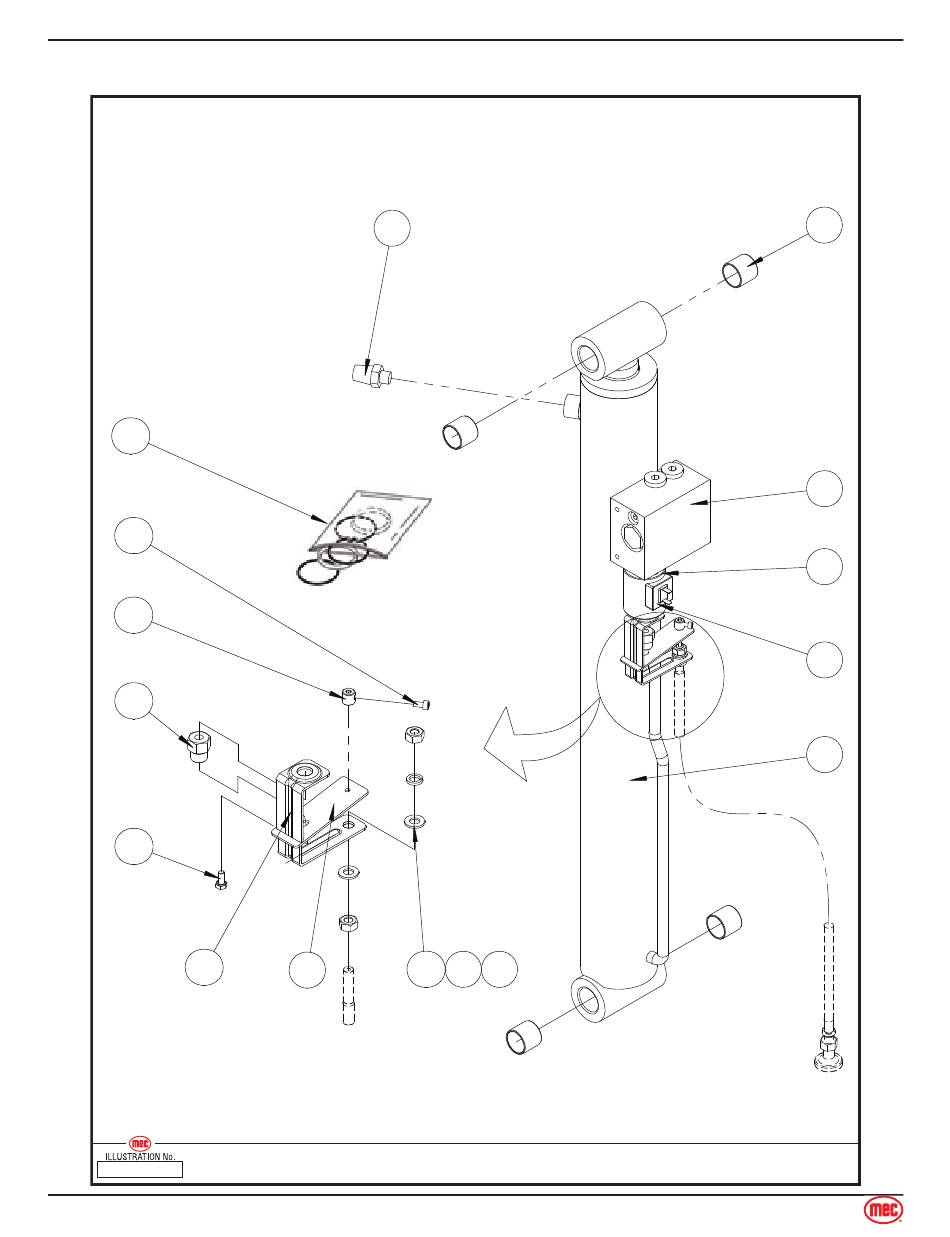 mec
ILLUSTRATION No.

mec