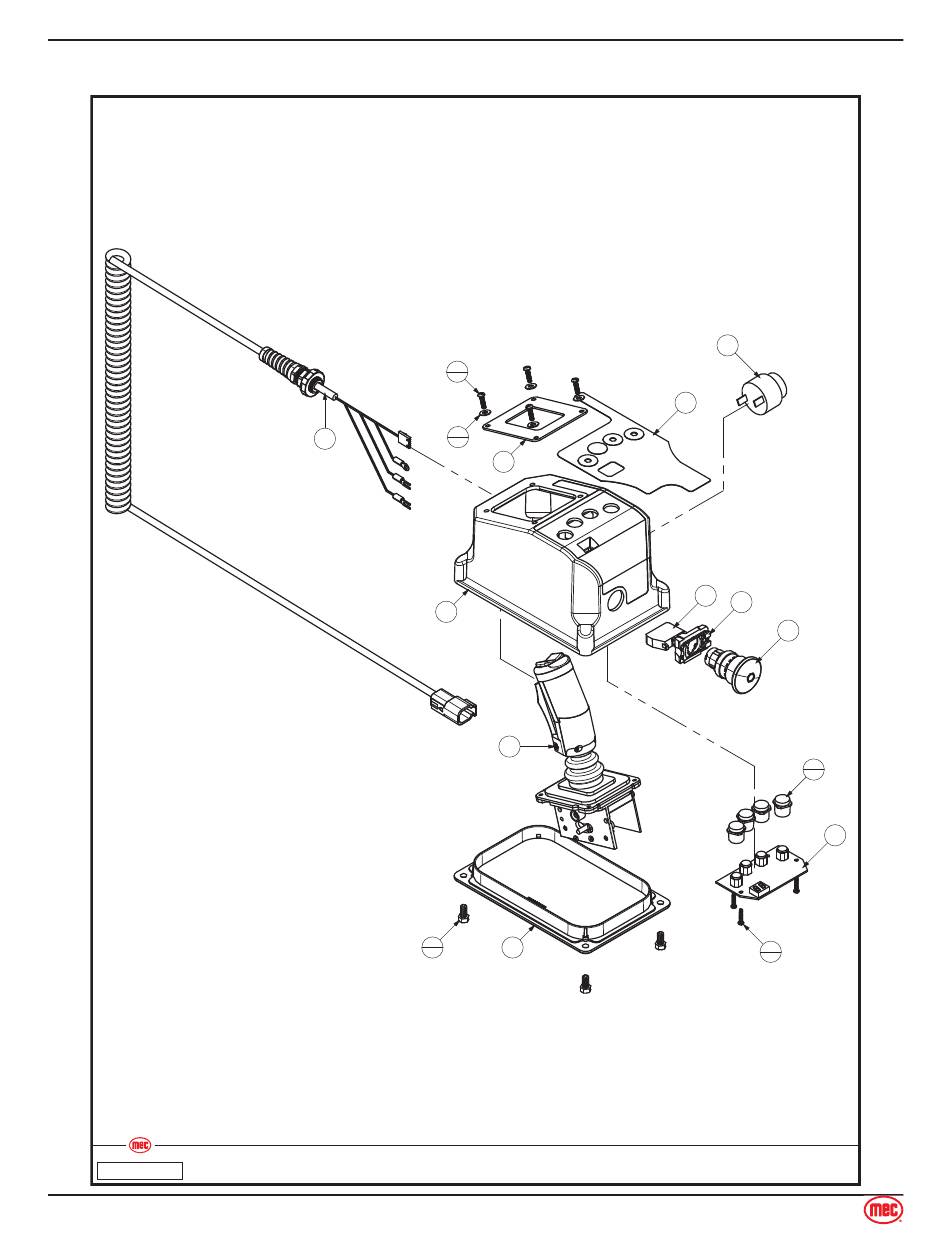 mec

mec