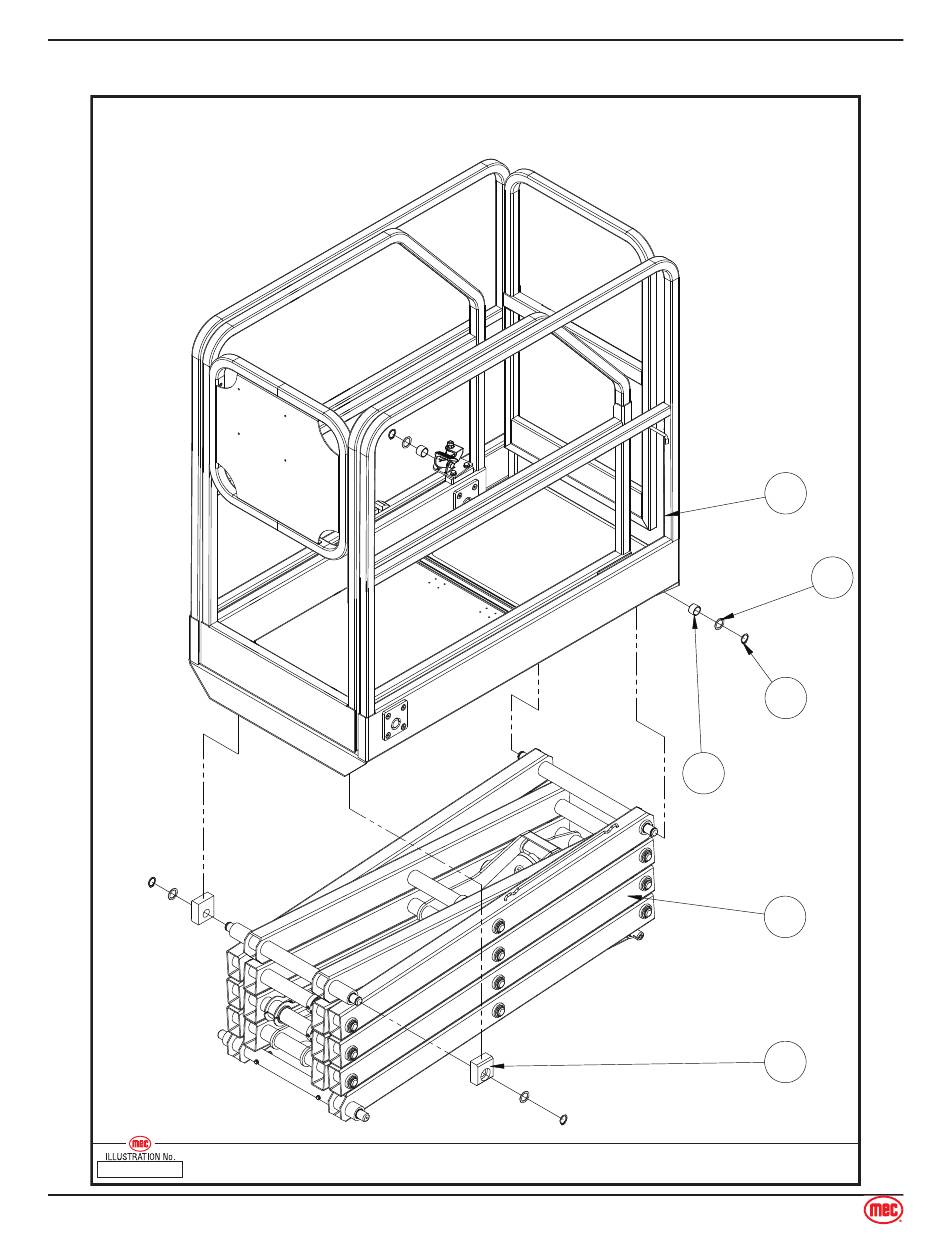 mec
ILLUSTRATION No.

mec