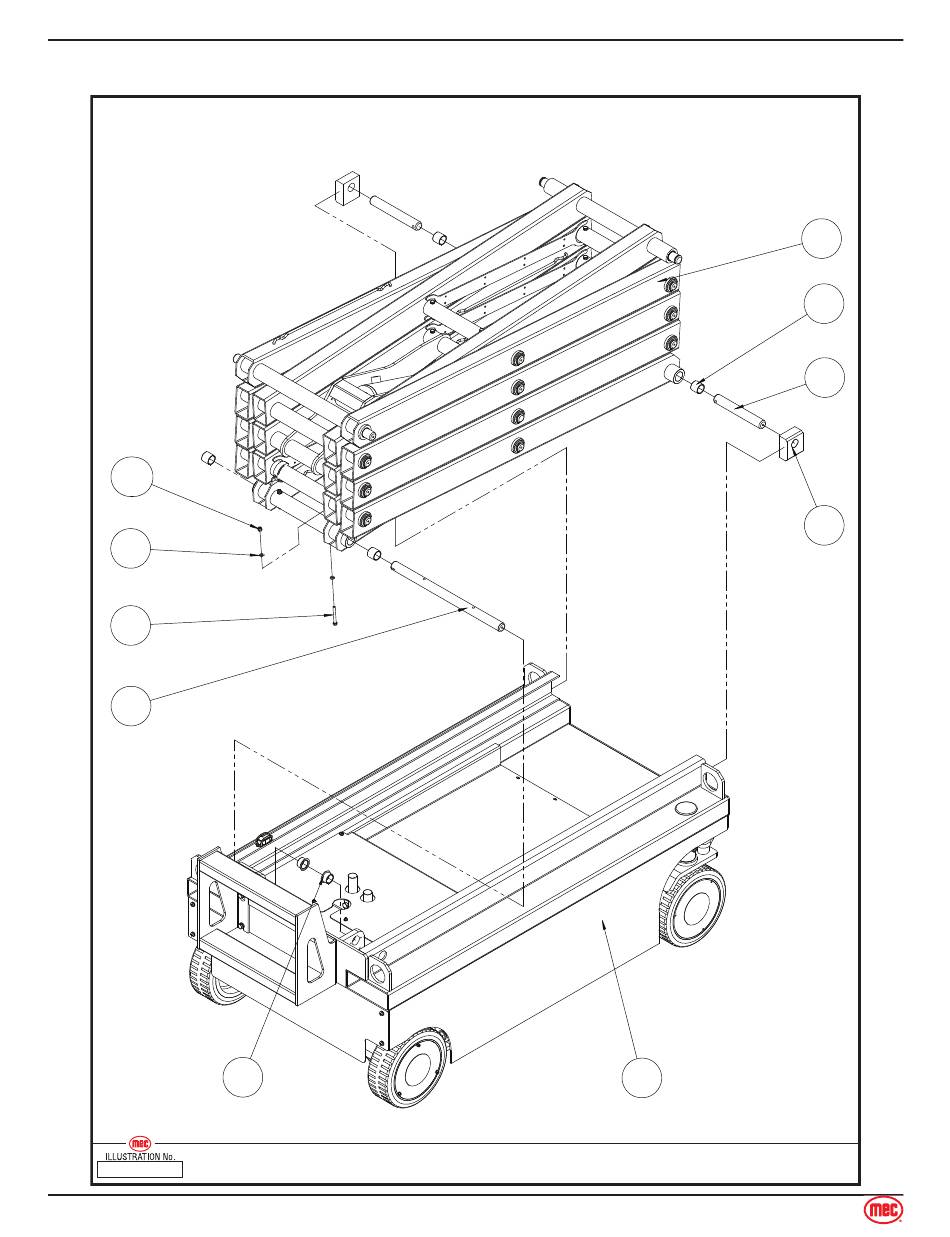 mec
ILLUSTRATION No.

mec