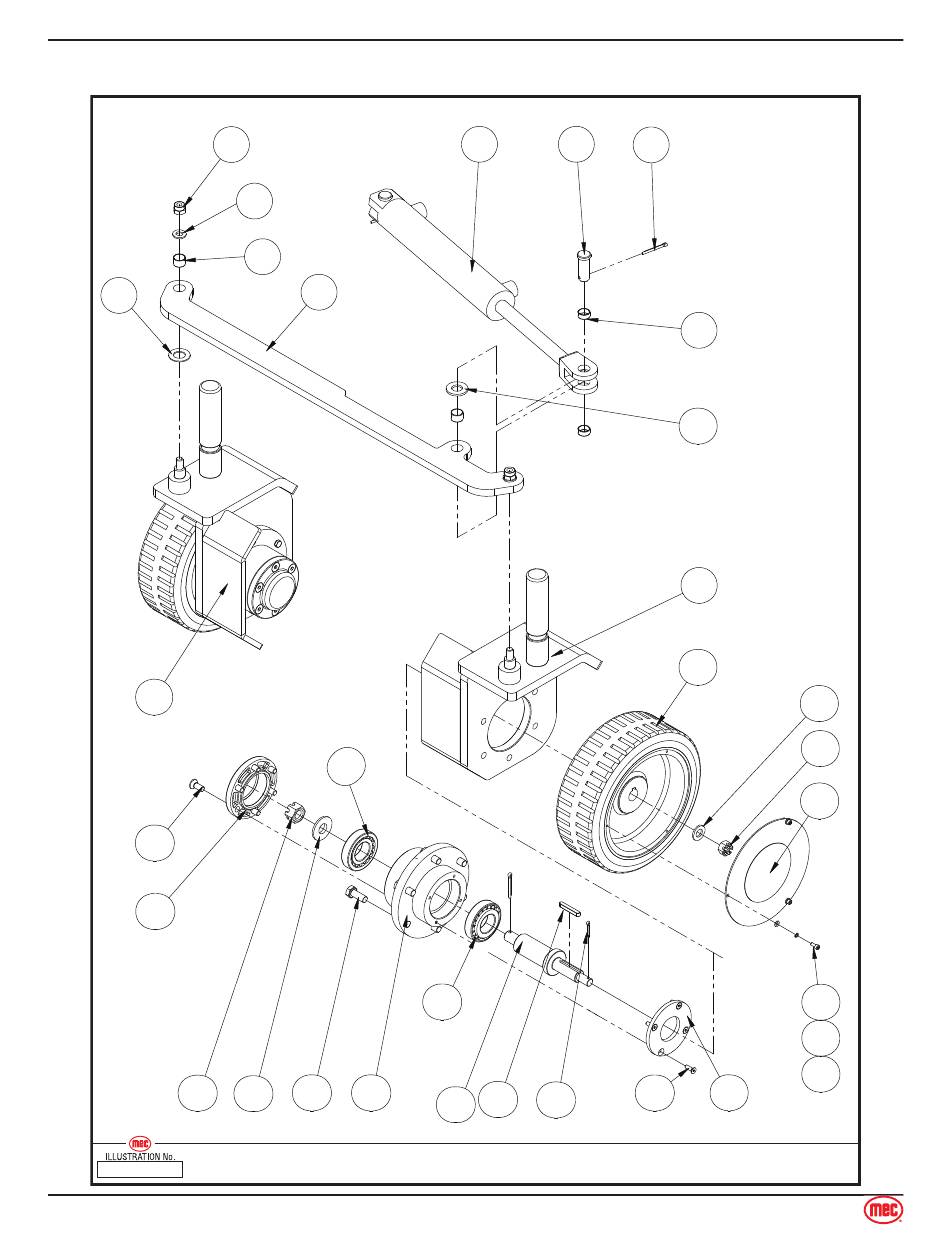 mec
ILLUSTRATION No.

mec