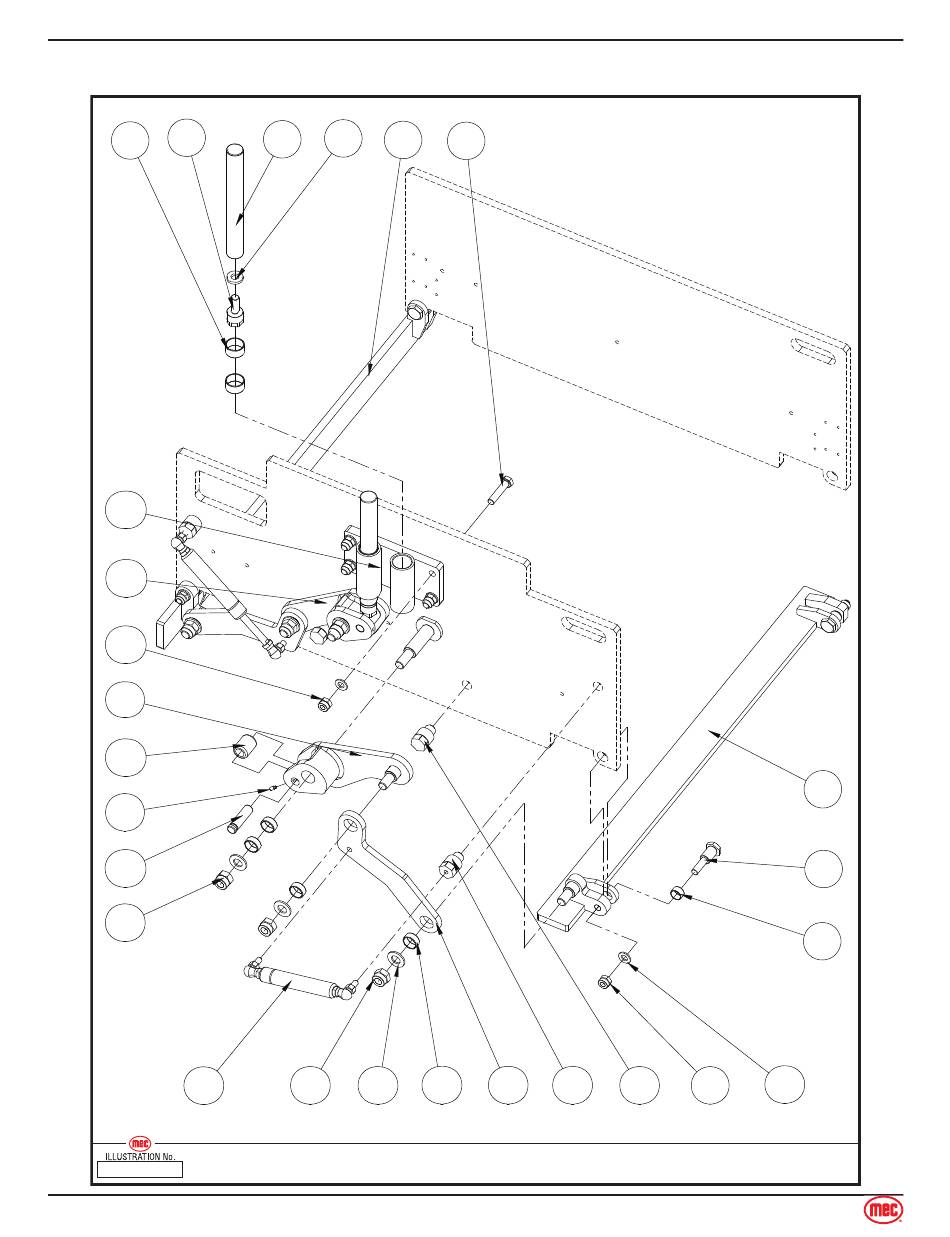 mec
ILLUSTRATION No.

mec