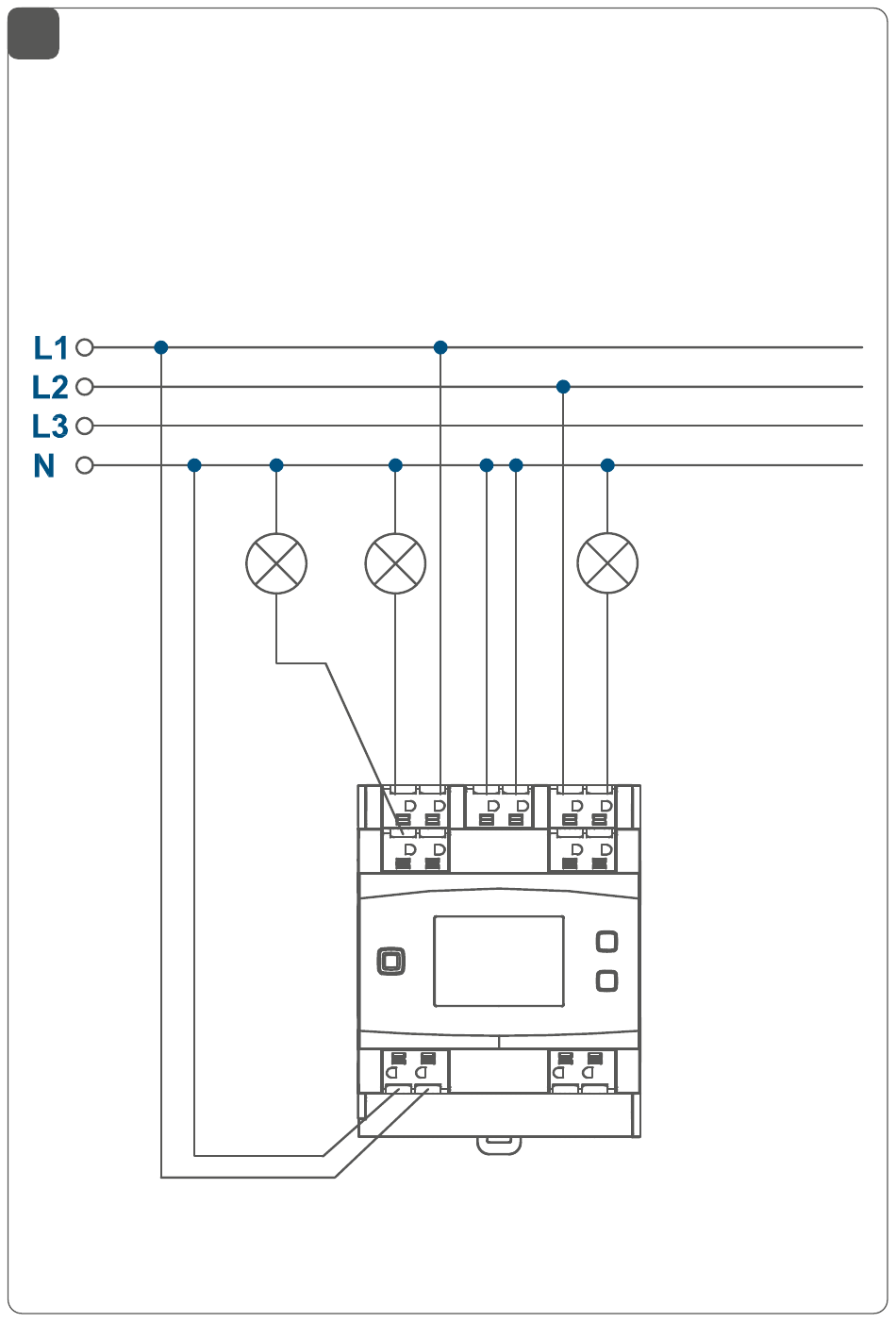 L1
L2
L3
N