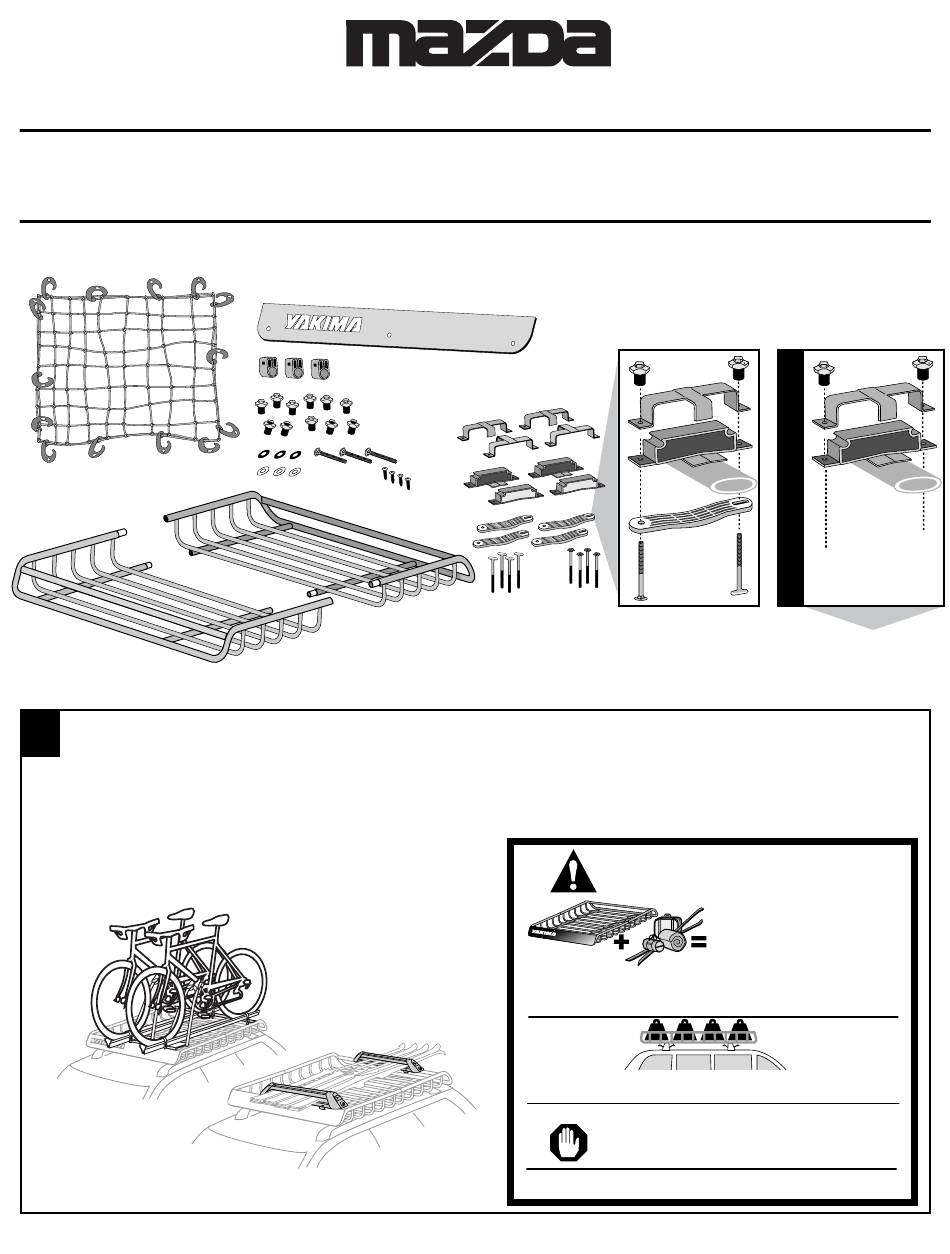 mazda

YAKIMA

YAKIMA