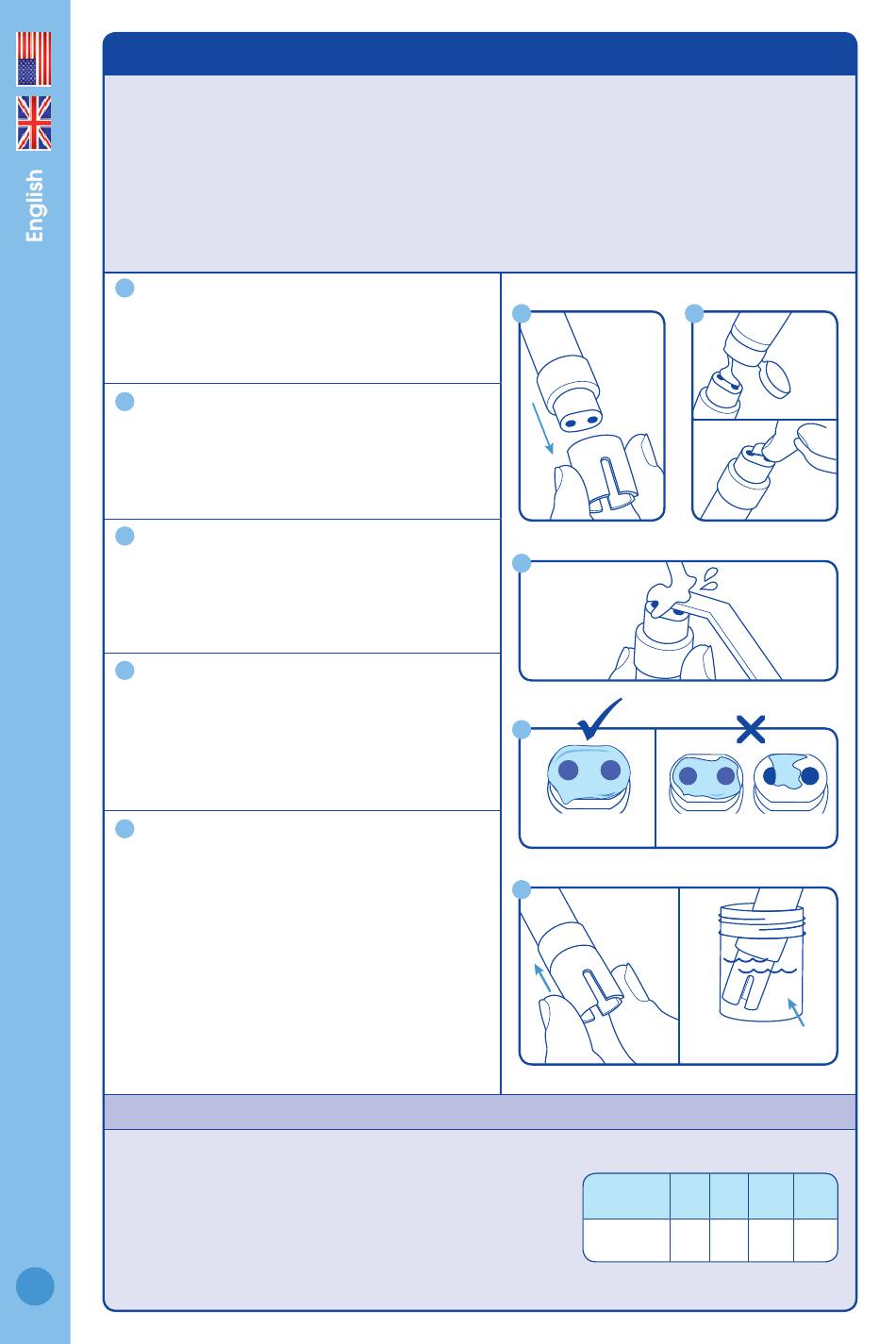 English