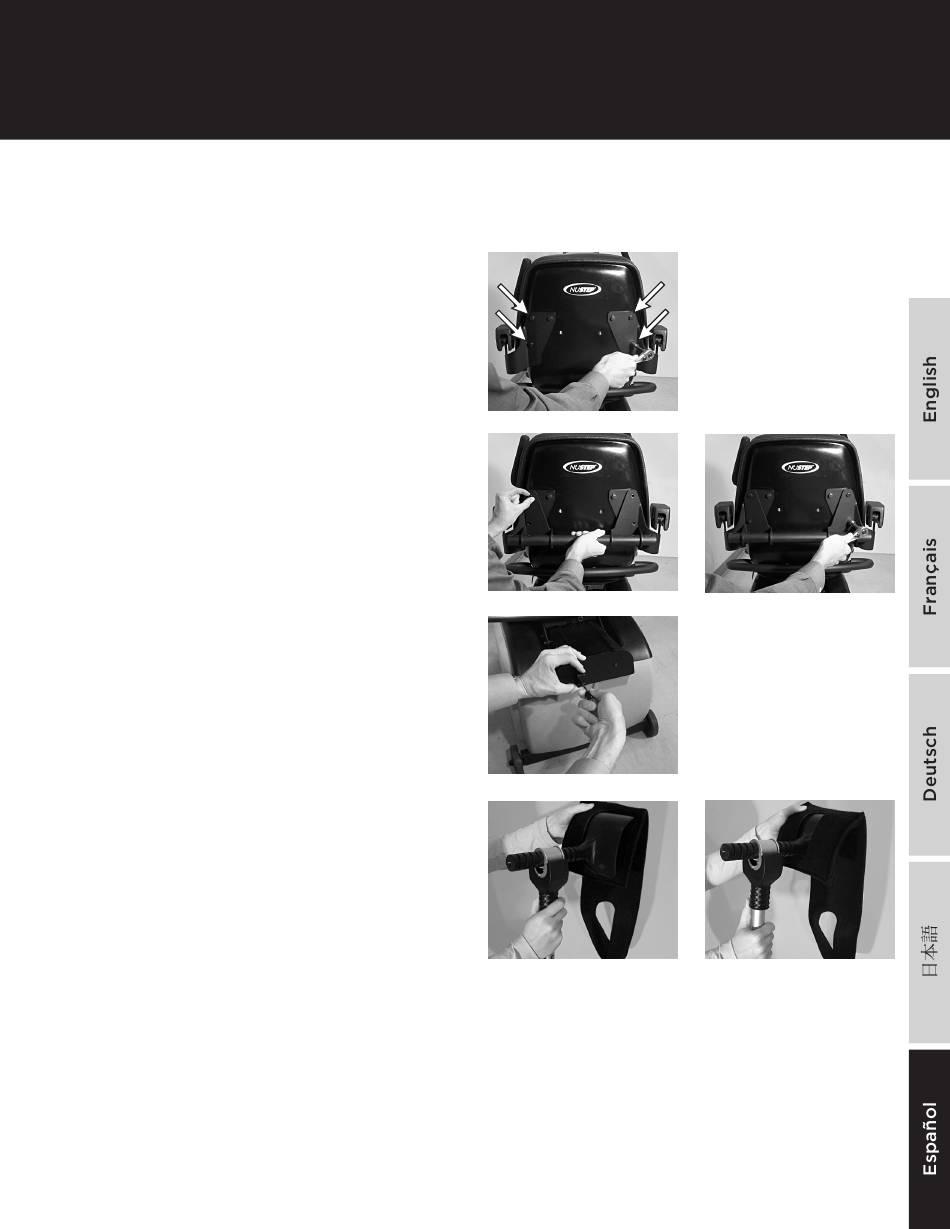 NUSTEP

NUSTEP

NUSTEP

English

Français

Deutsch

日本語

Español