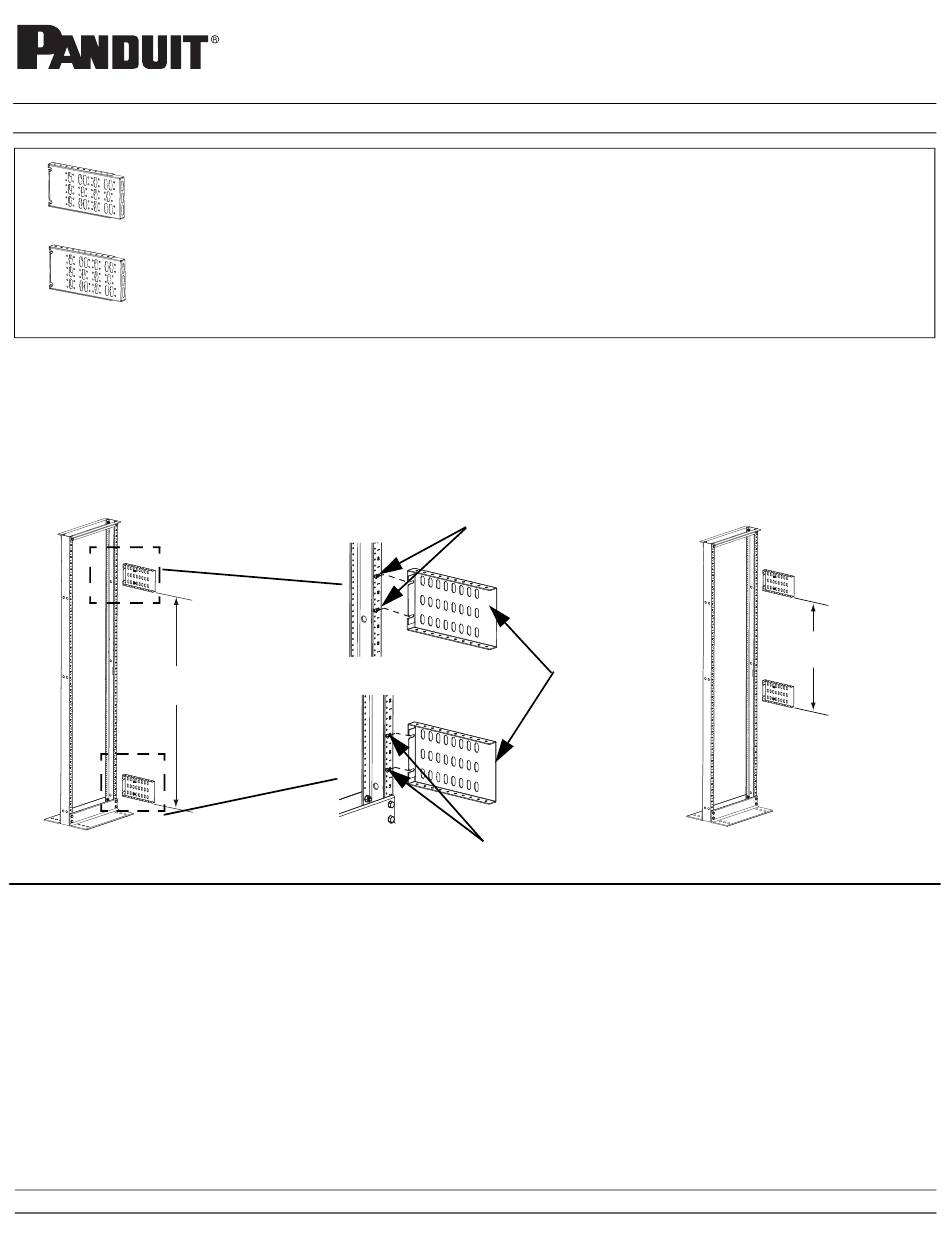 PANDUIT®