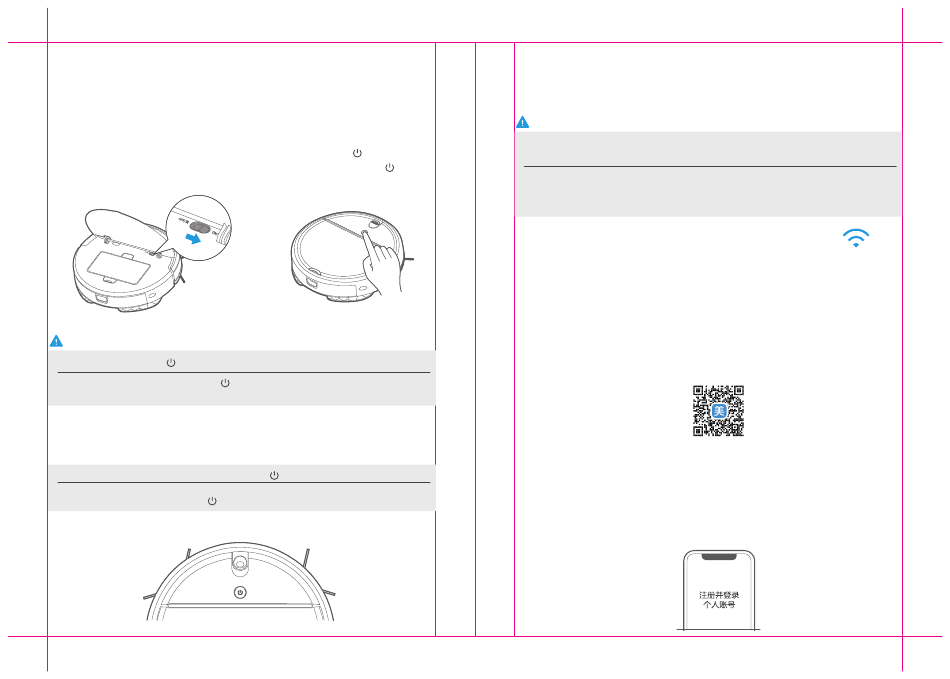 美

注册并登录
个人账号