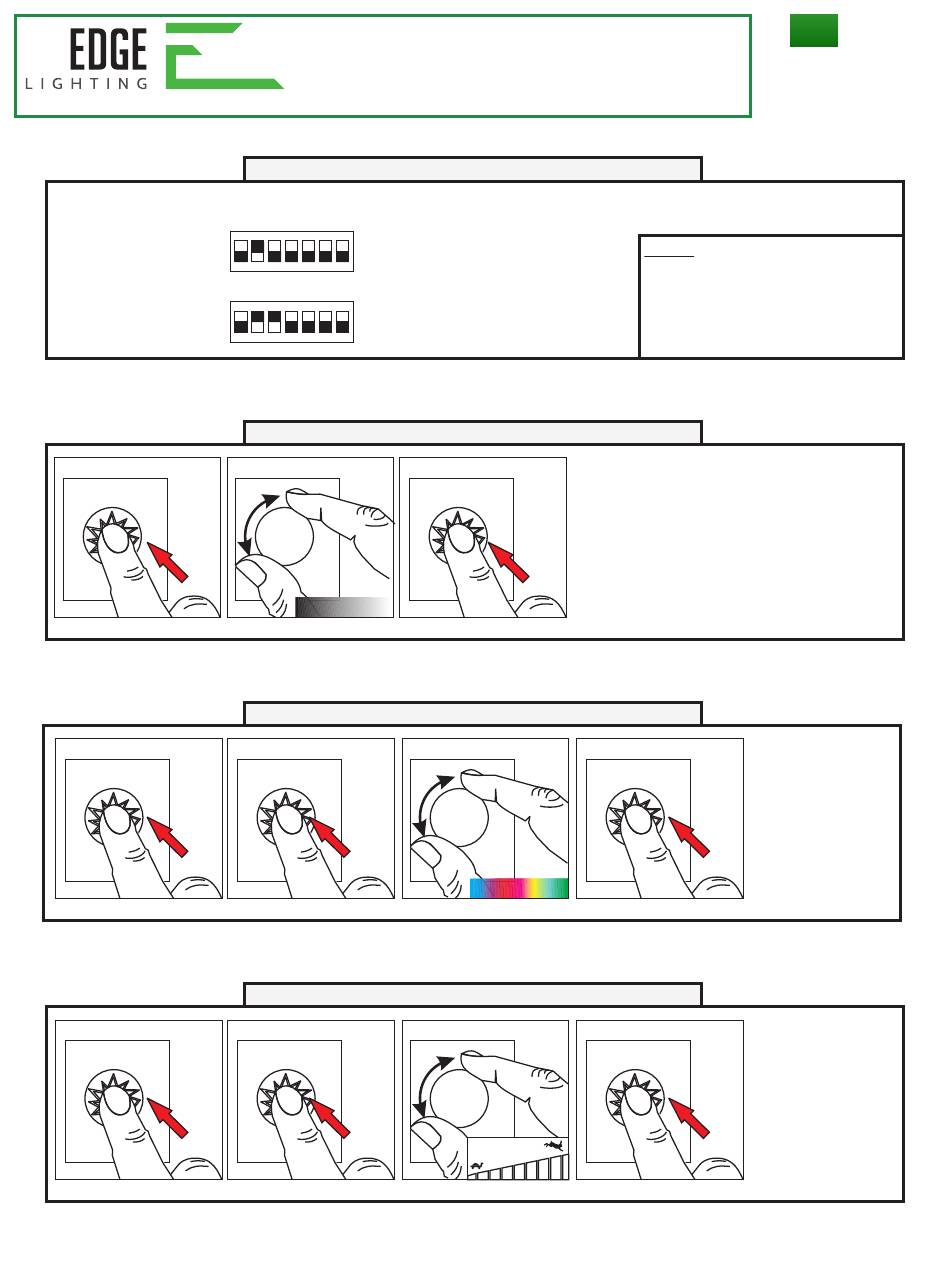 EDGE
LIGHTING