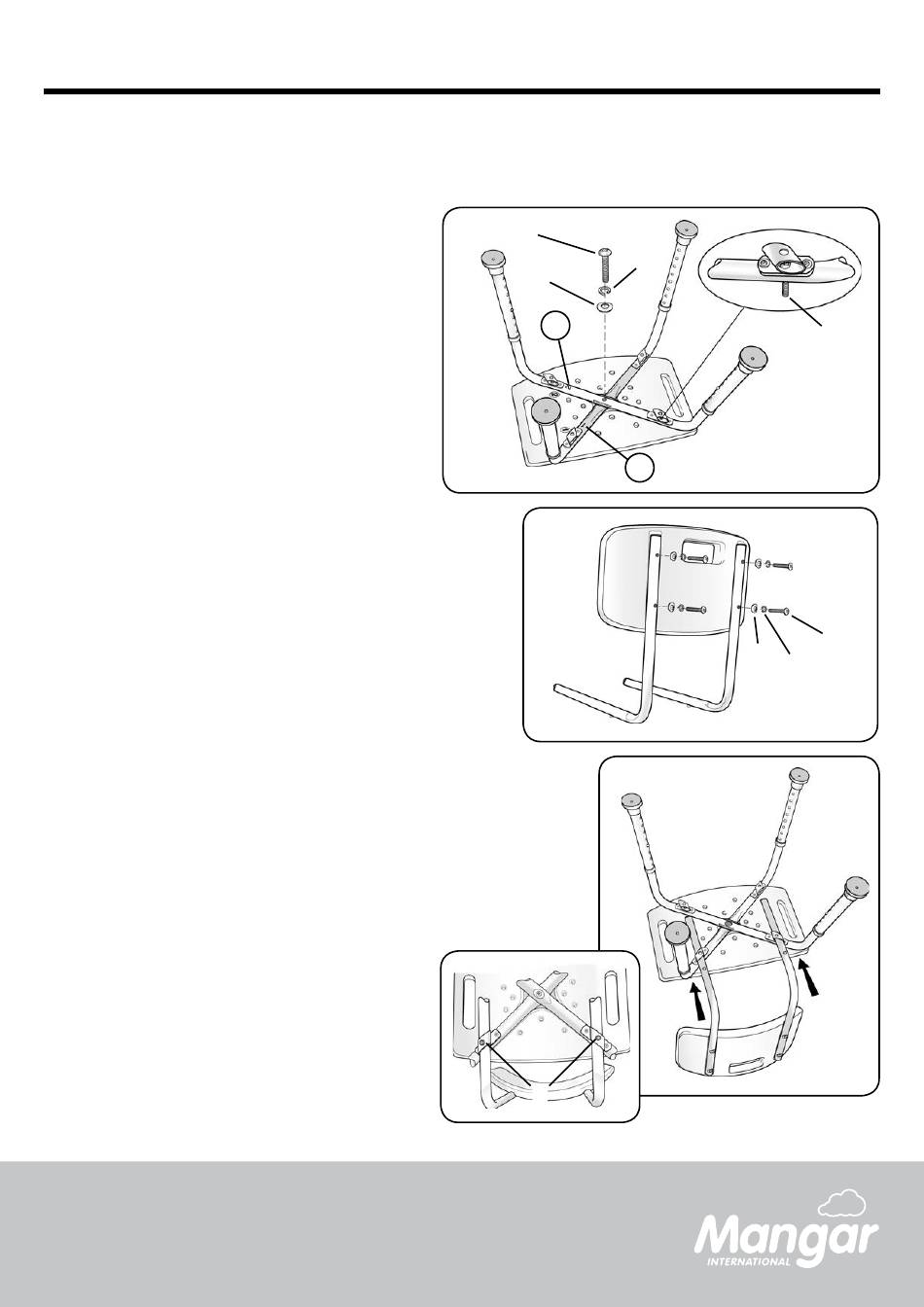 Mangar
INTERNATIONAL