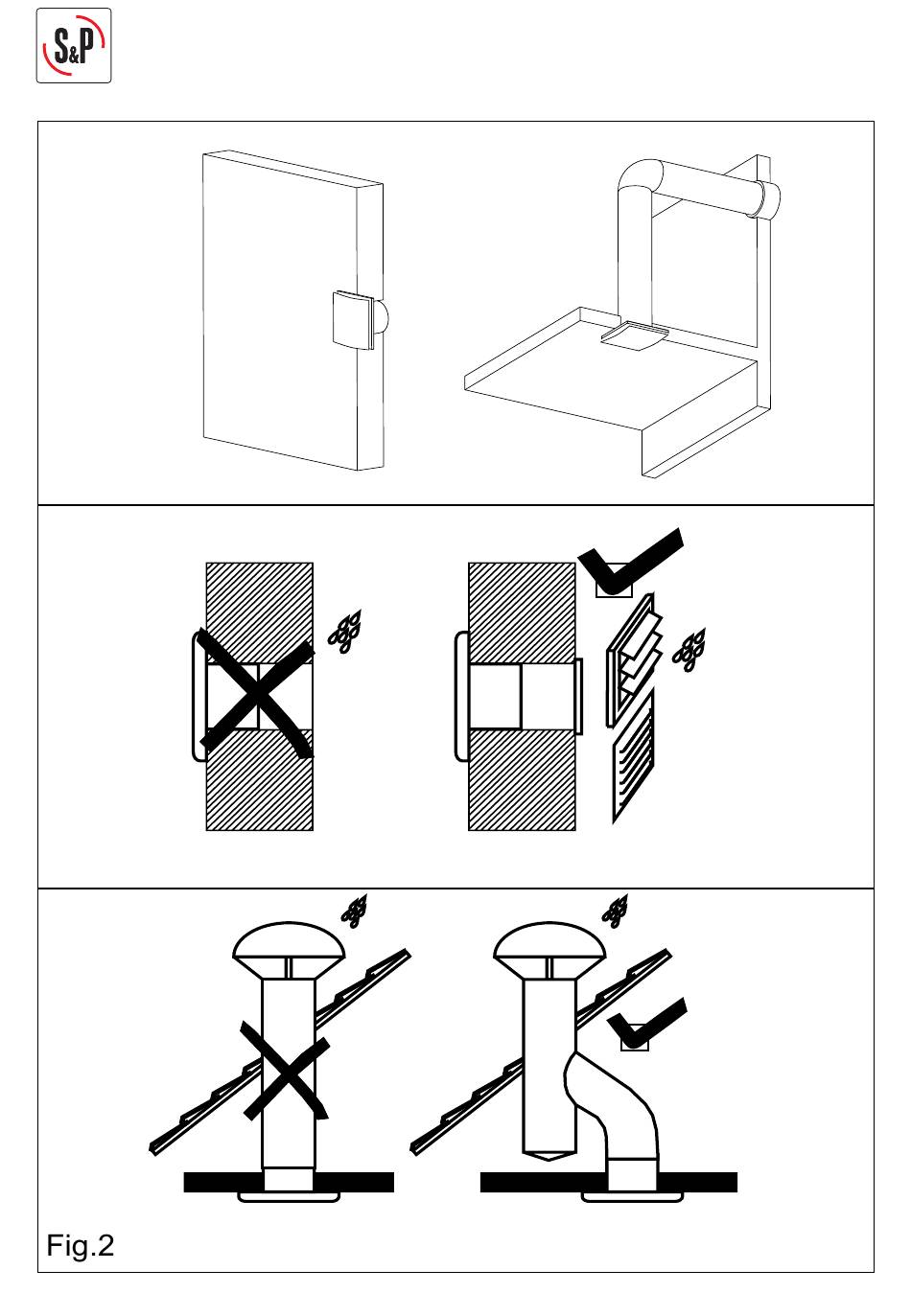 S&P

Fig.2