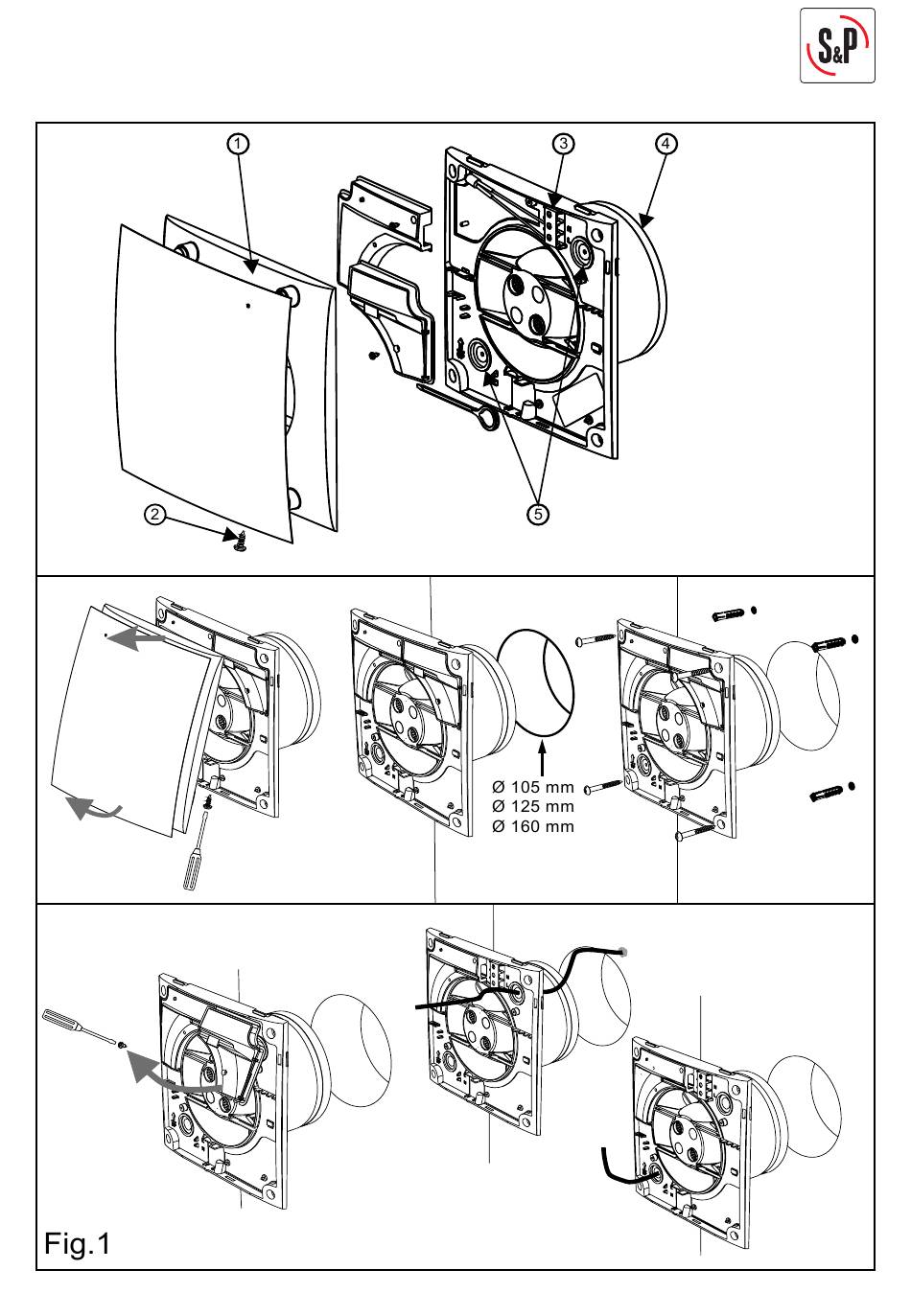 S&P

1
3
4
2
5

Ø 105 mm
Ø 125 mm
Ø 160 mm

Fig.1