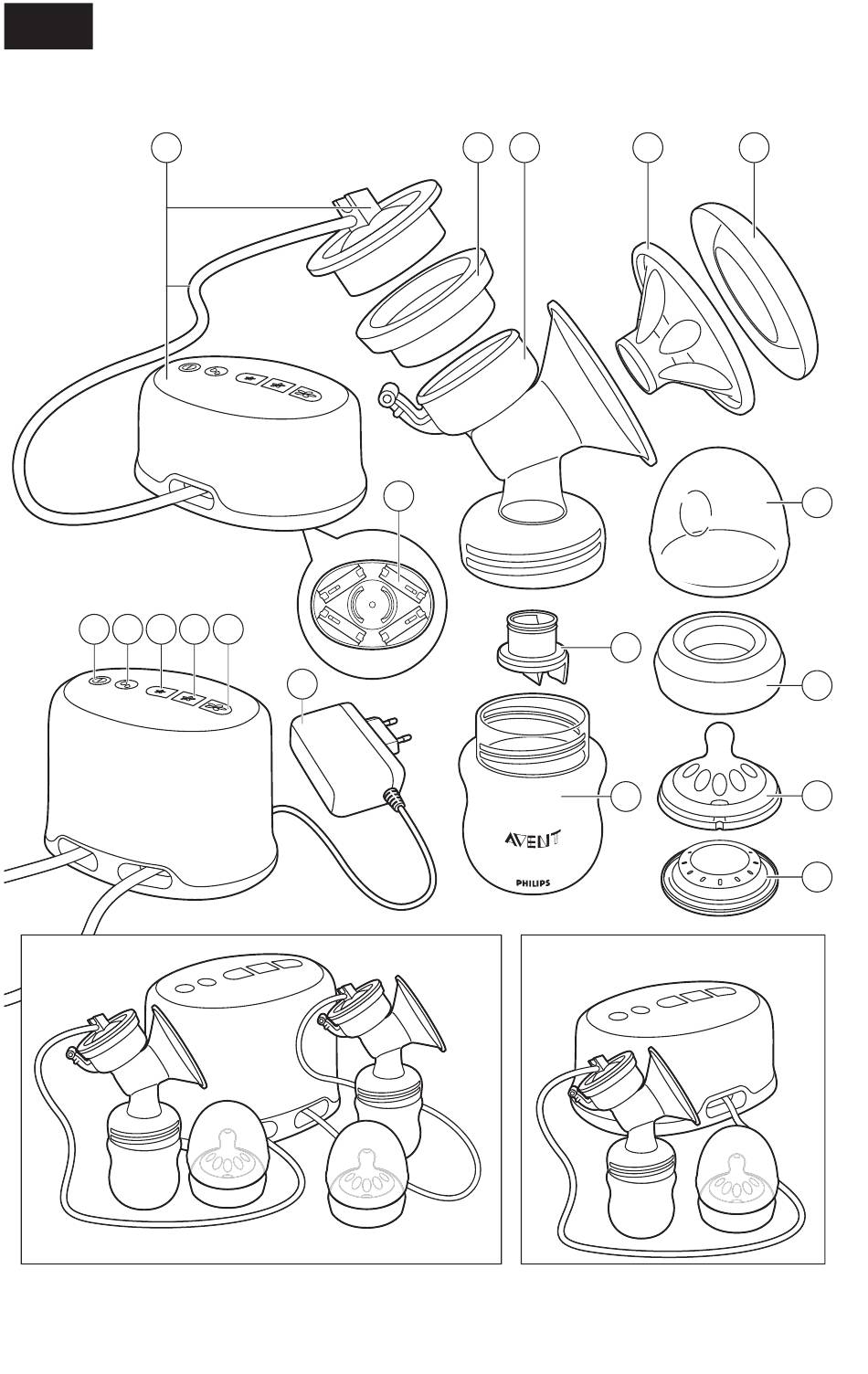 AVENT

PHILIPS