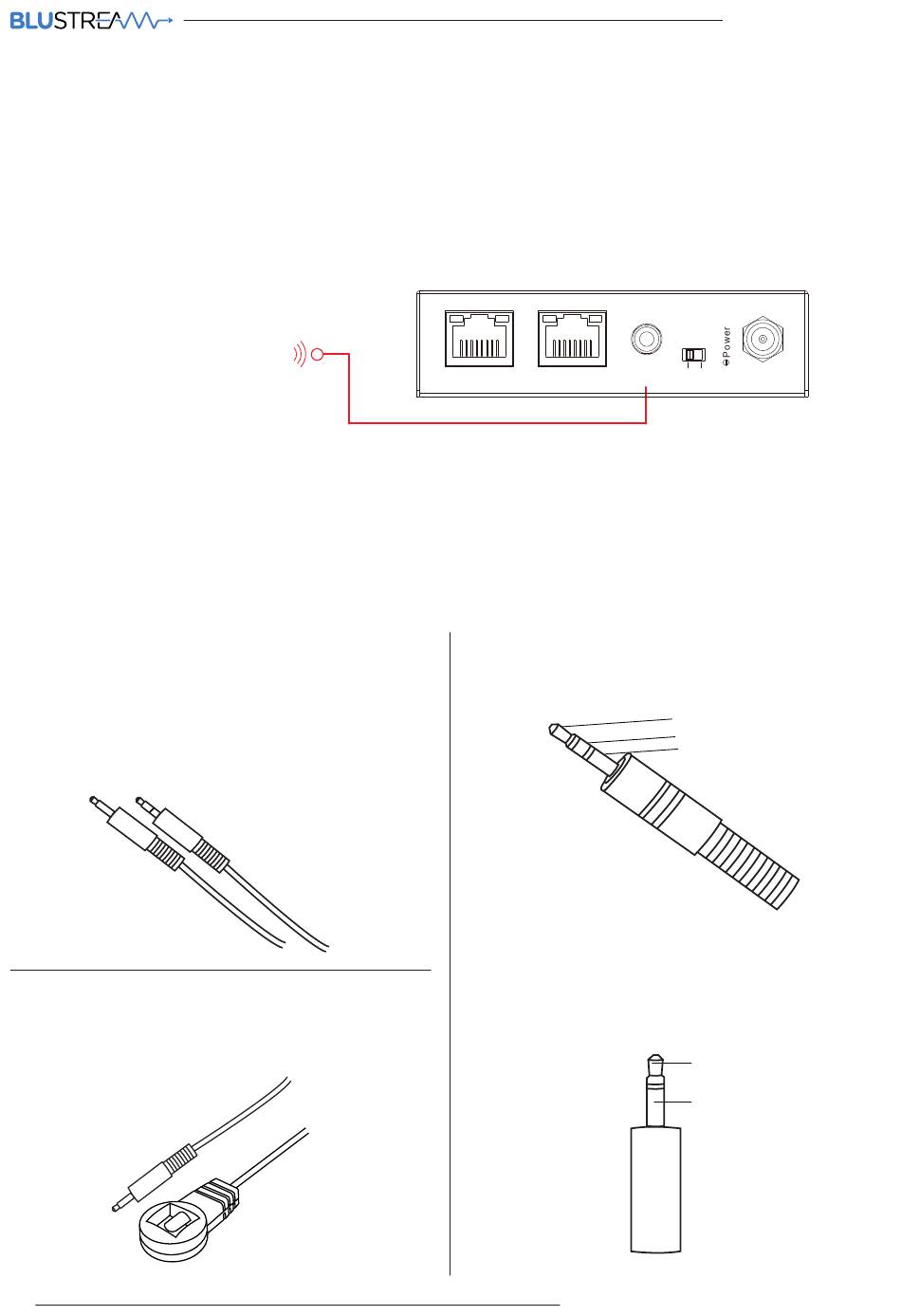 BLUSTREAM

Power