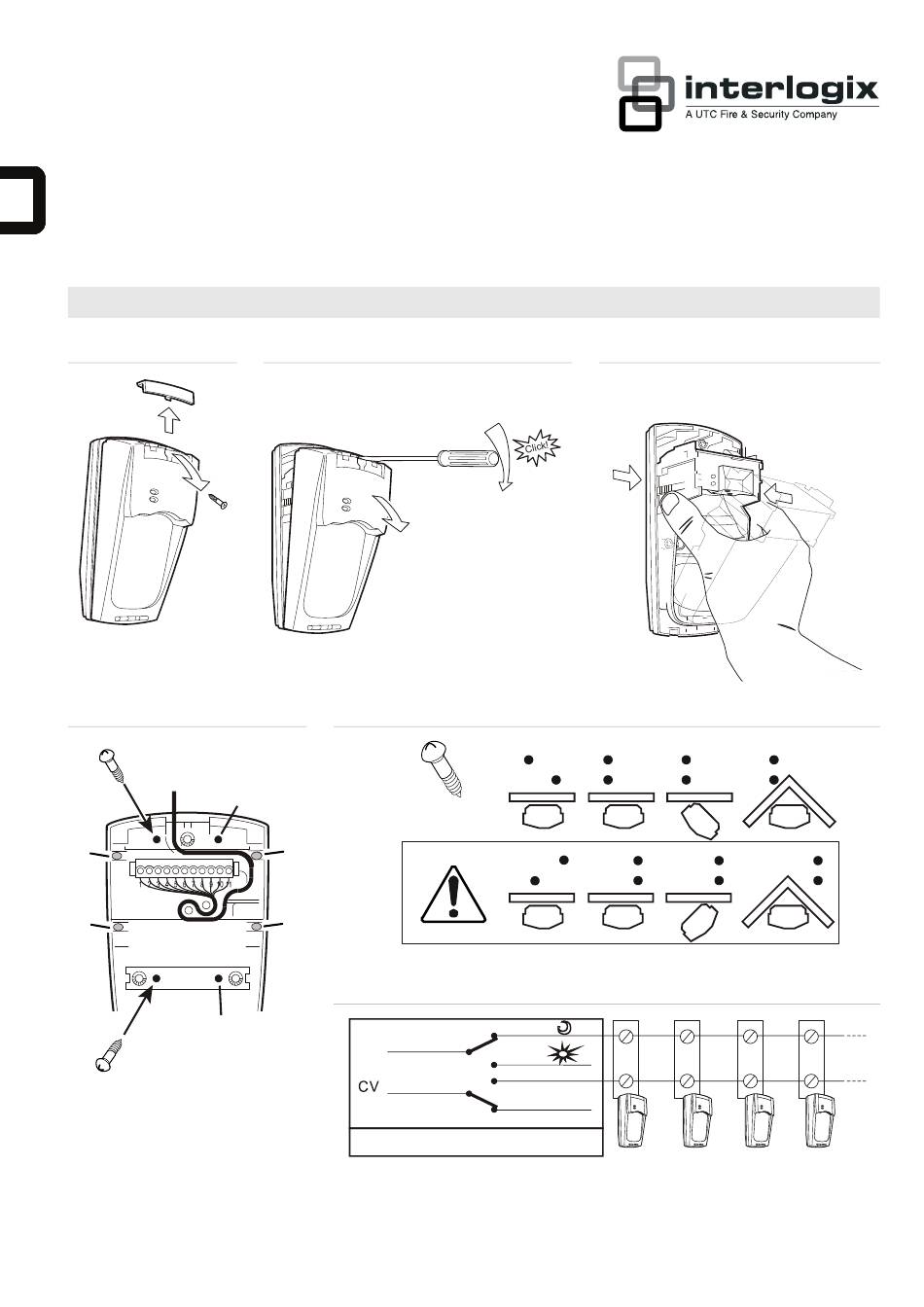 interlogix
A UTC Fire & Security Company

Click!

CV