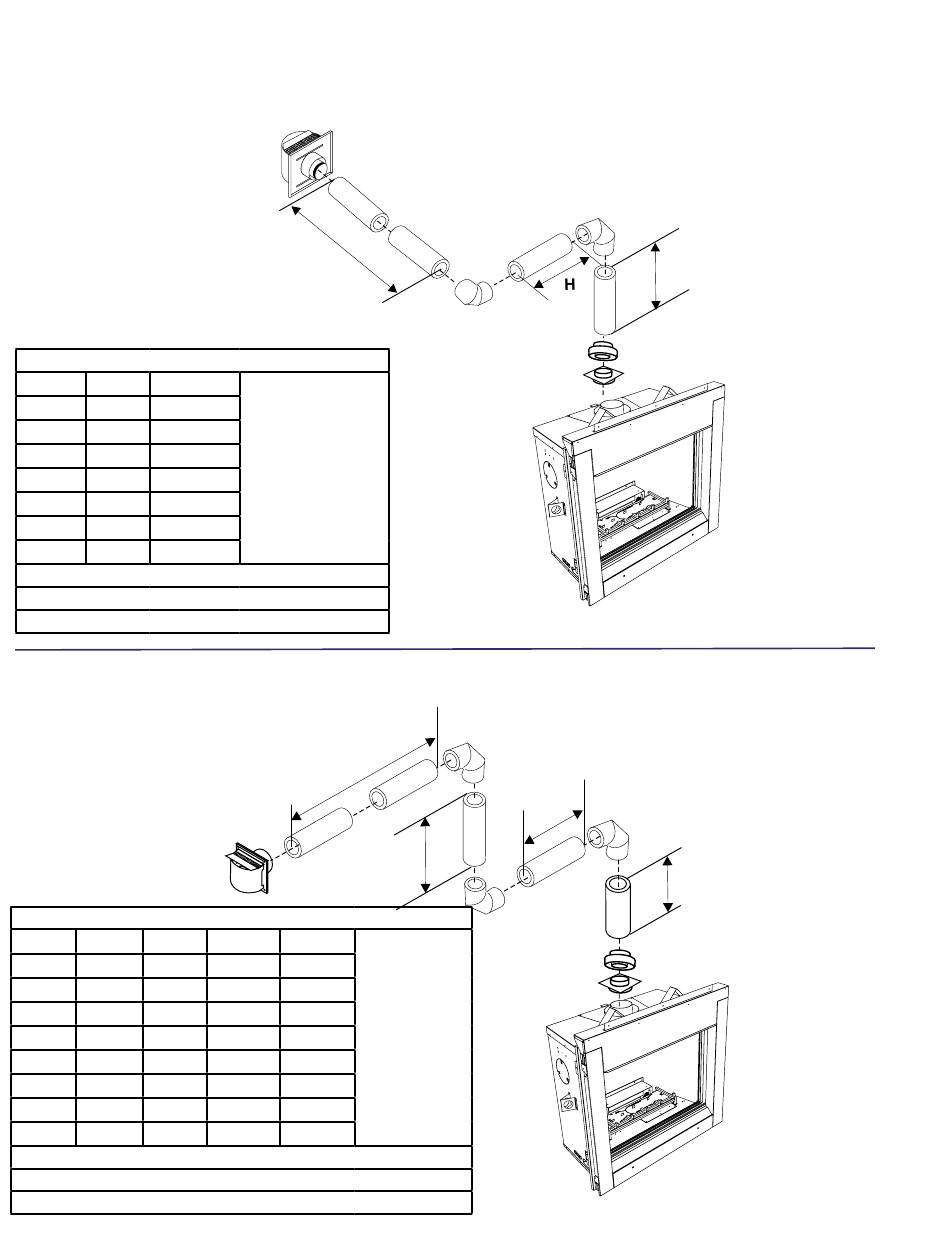 H