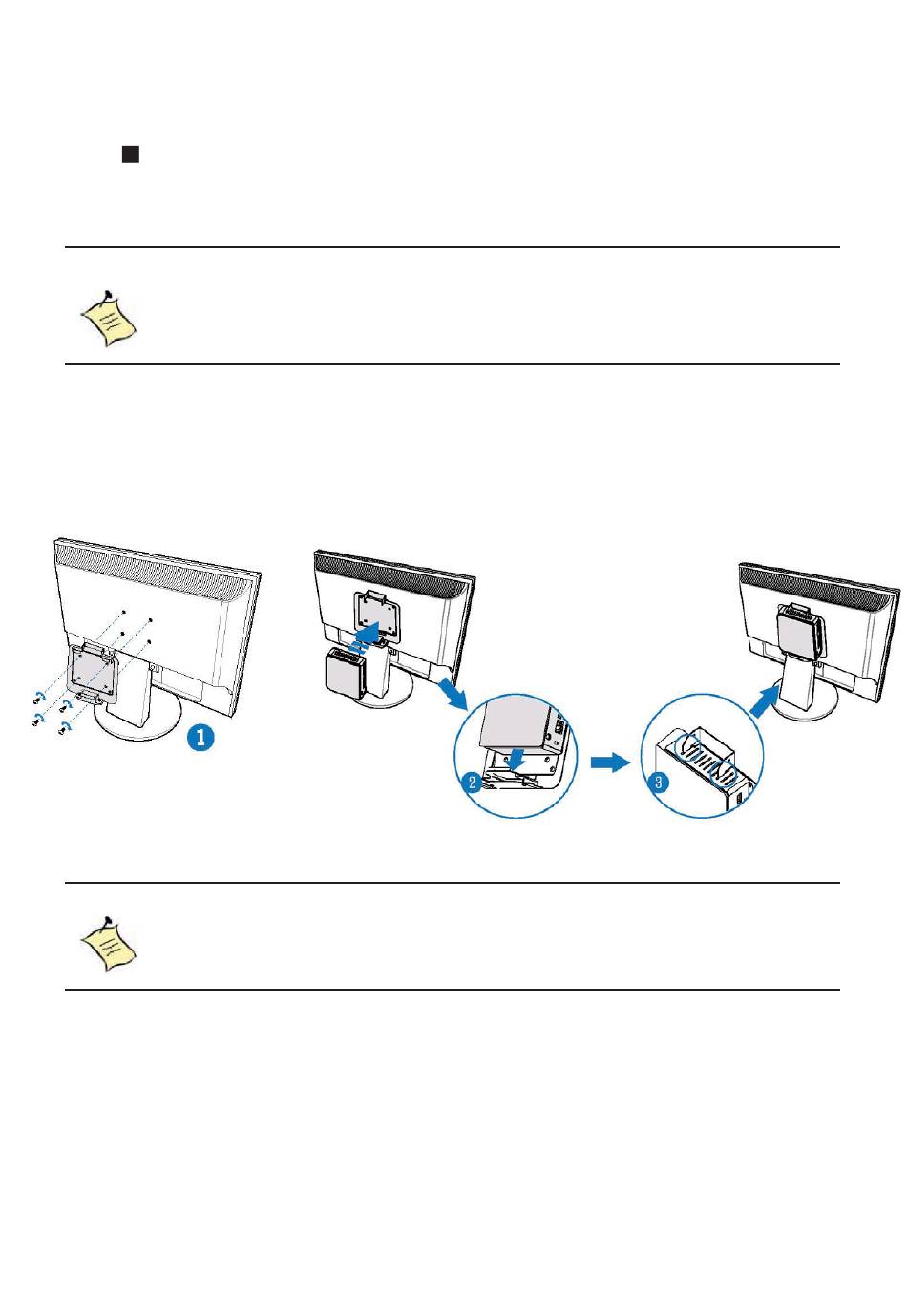 1

2

3