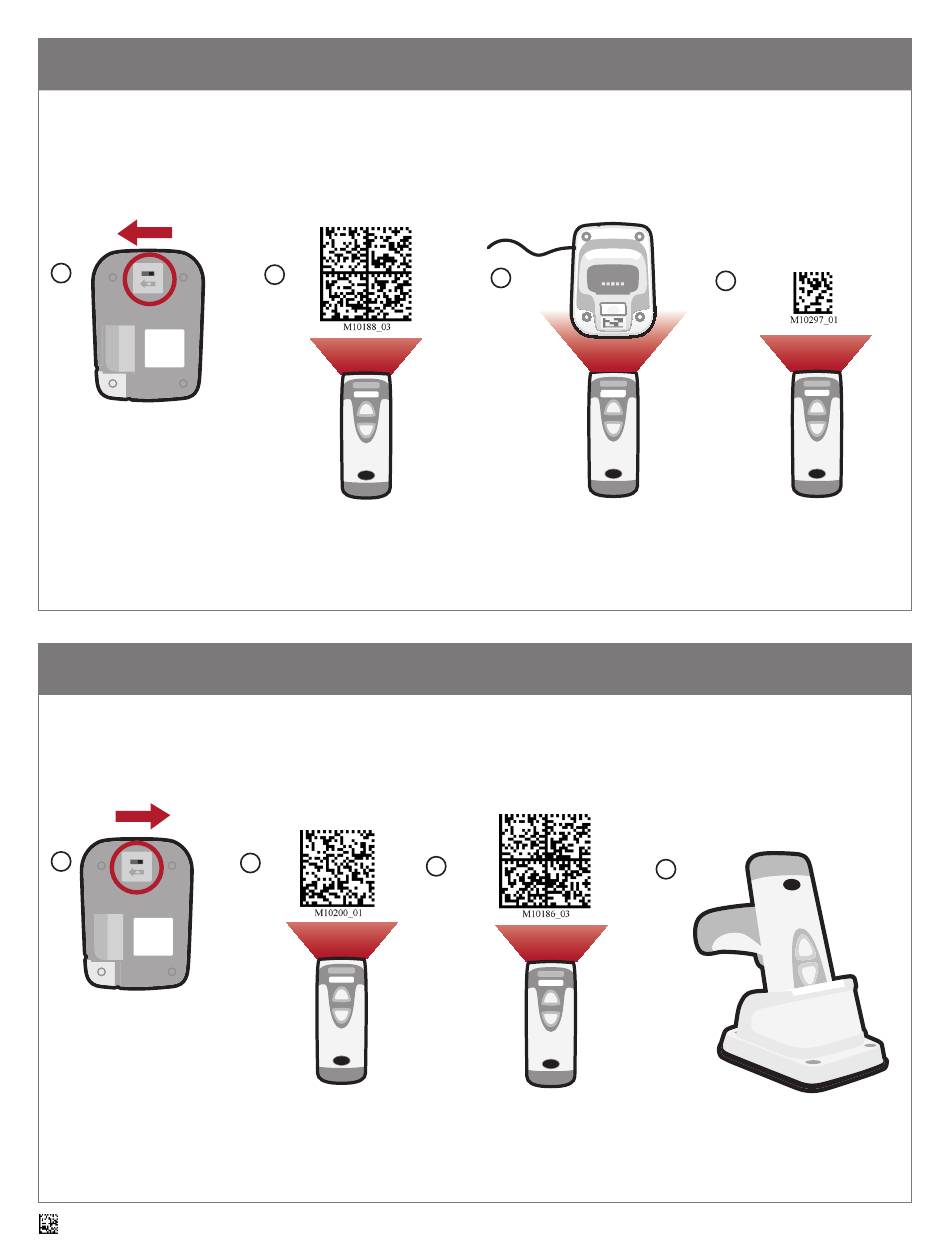 M10188_03

M10297_01

M10200_01

M10186_03