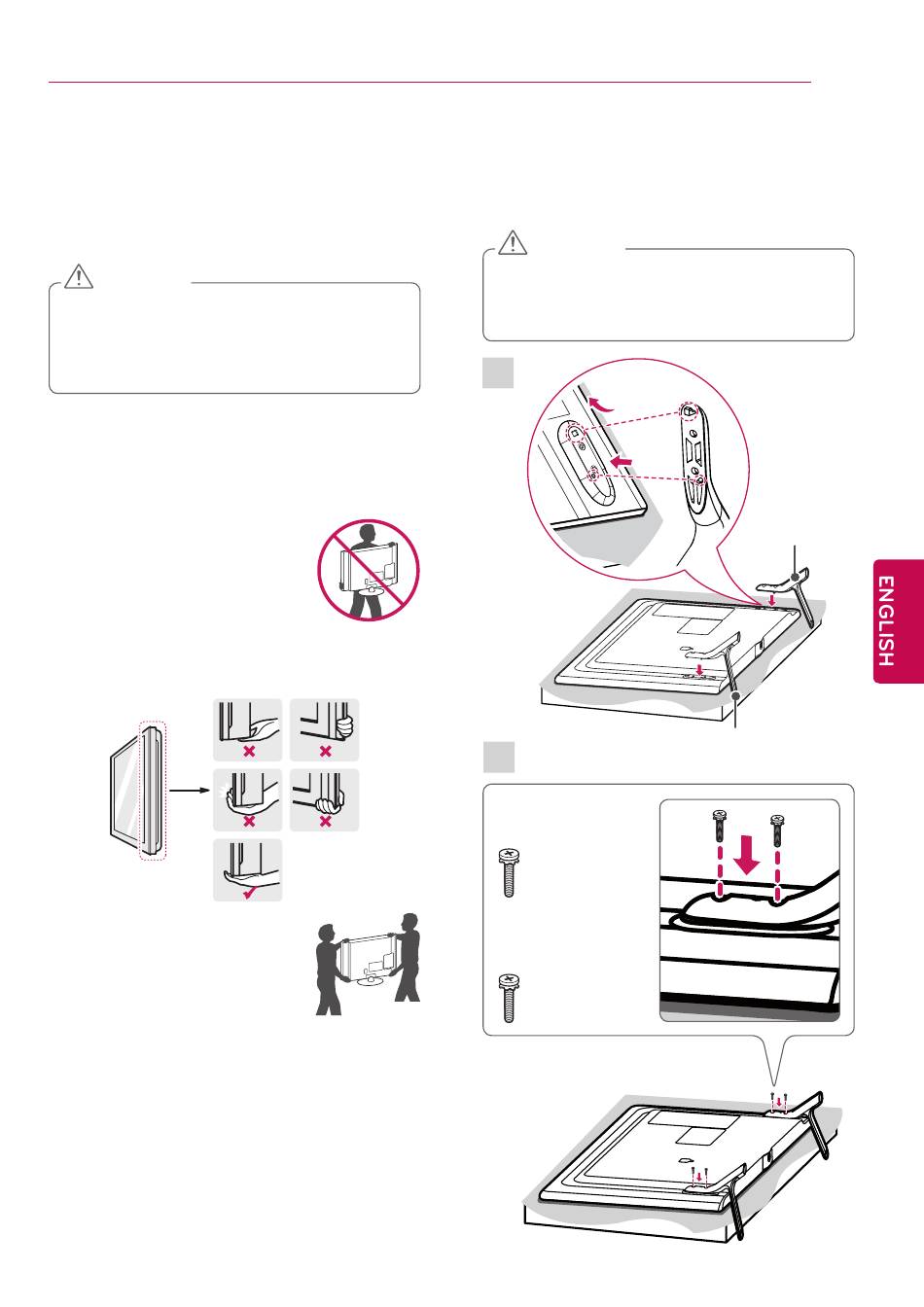 ENGLISH