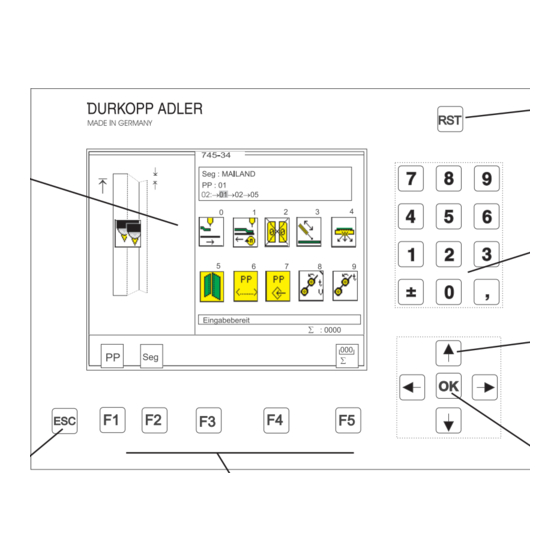 DURKOPP ADLER
MADE IN GERMANY

RST

745-34

Seg : MAILAND
PP : 01
02:→01→02→05

0 1 2 3 4

5 6 7 8 9

PP PP

Eingabebereit
Σ : 0000

PP Seg 000 Σ

7 8 9
4 5 6
1 2 3
± 0 ,

OK

ESC F1 F2 F3 F4 F5