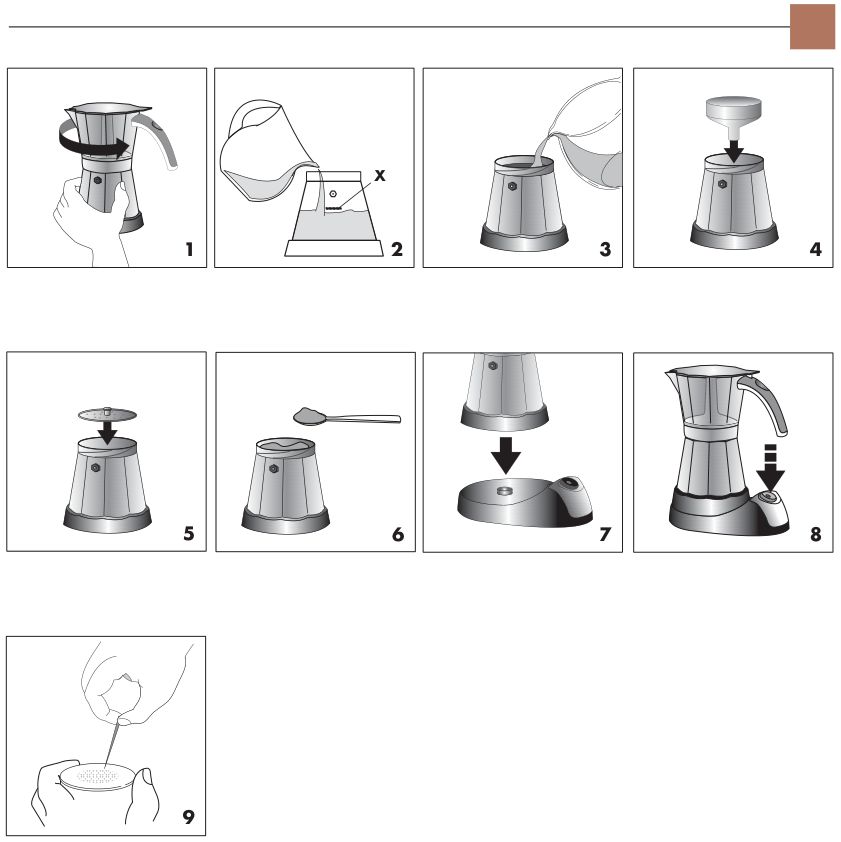 1

X

2

3

4

5

6

7

8

9