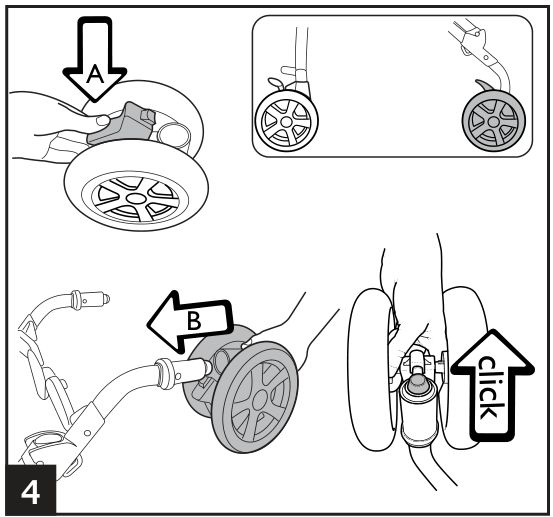 A

B

click

4