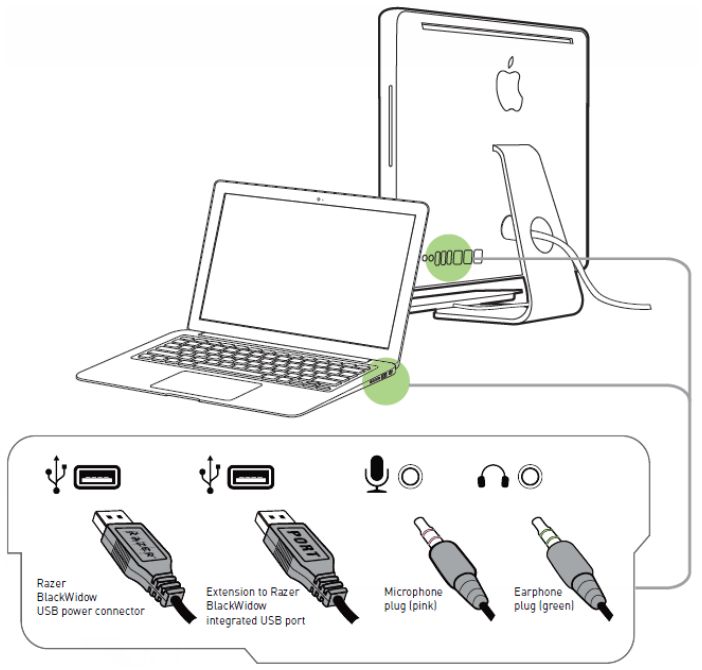 RAZER

PORT

Razer BlackWidow USB power connector

Extension to Razer BlackWidow integrated USB port

Microphone plug (pink)

Earphone plug (green)