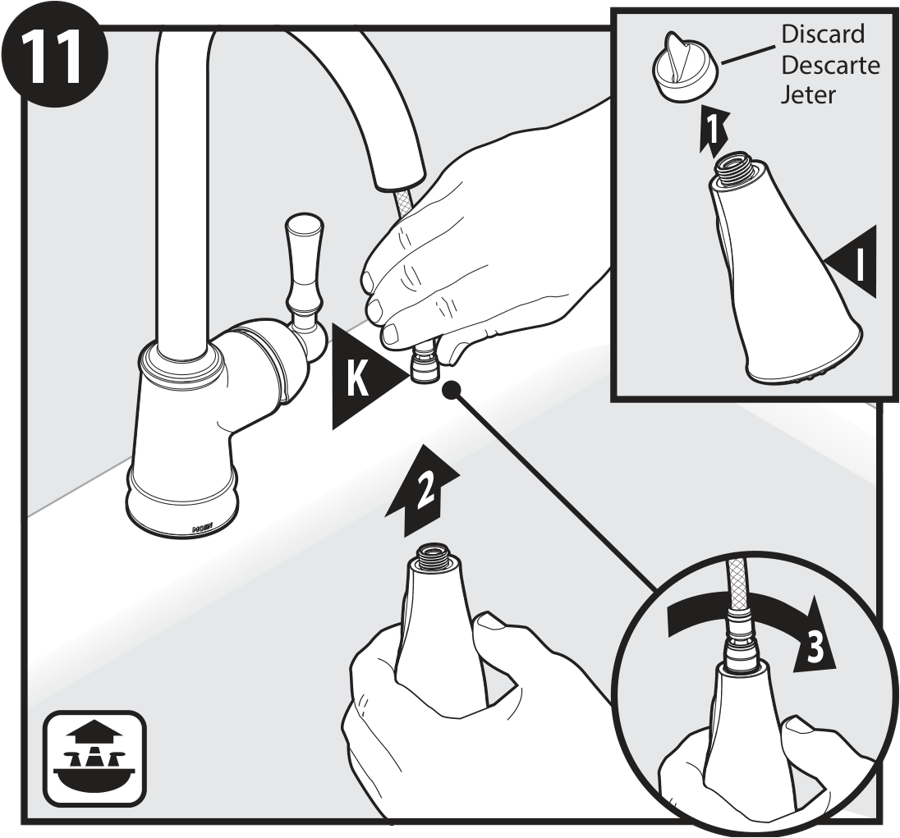 11

Discard
Descarte
Jeter

1

I

K

2

3

MOEN