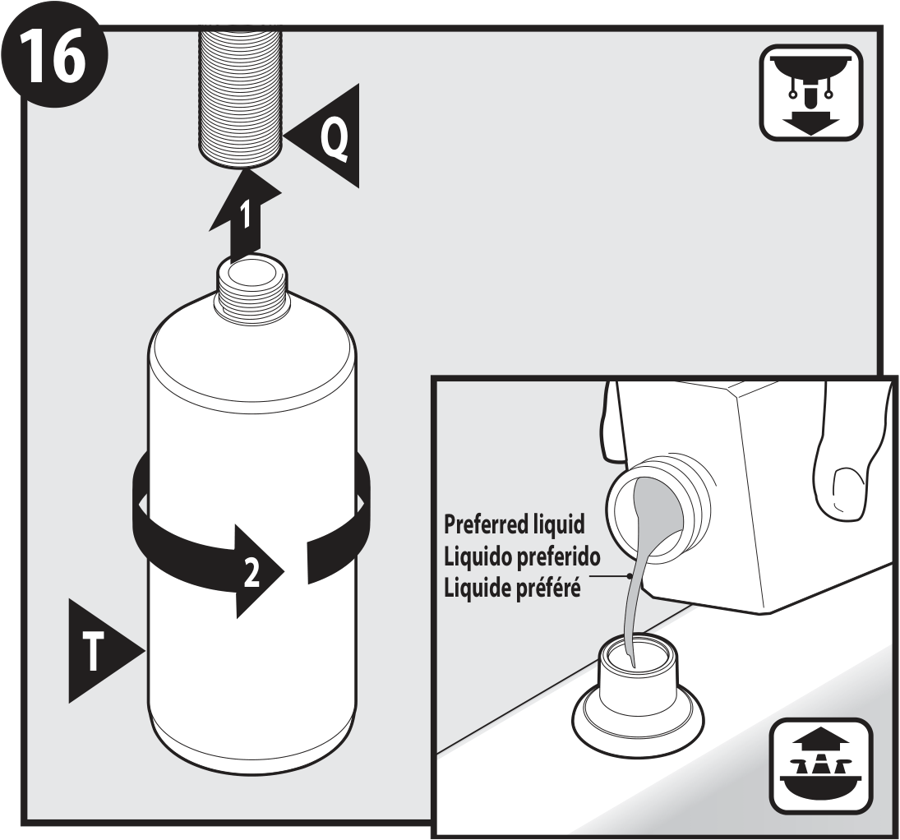 16

Q

1

2

T

Preferred liquid
Liquido preferido
Liquide préféré