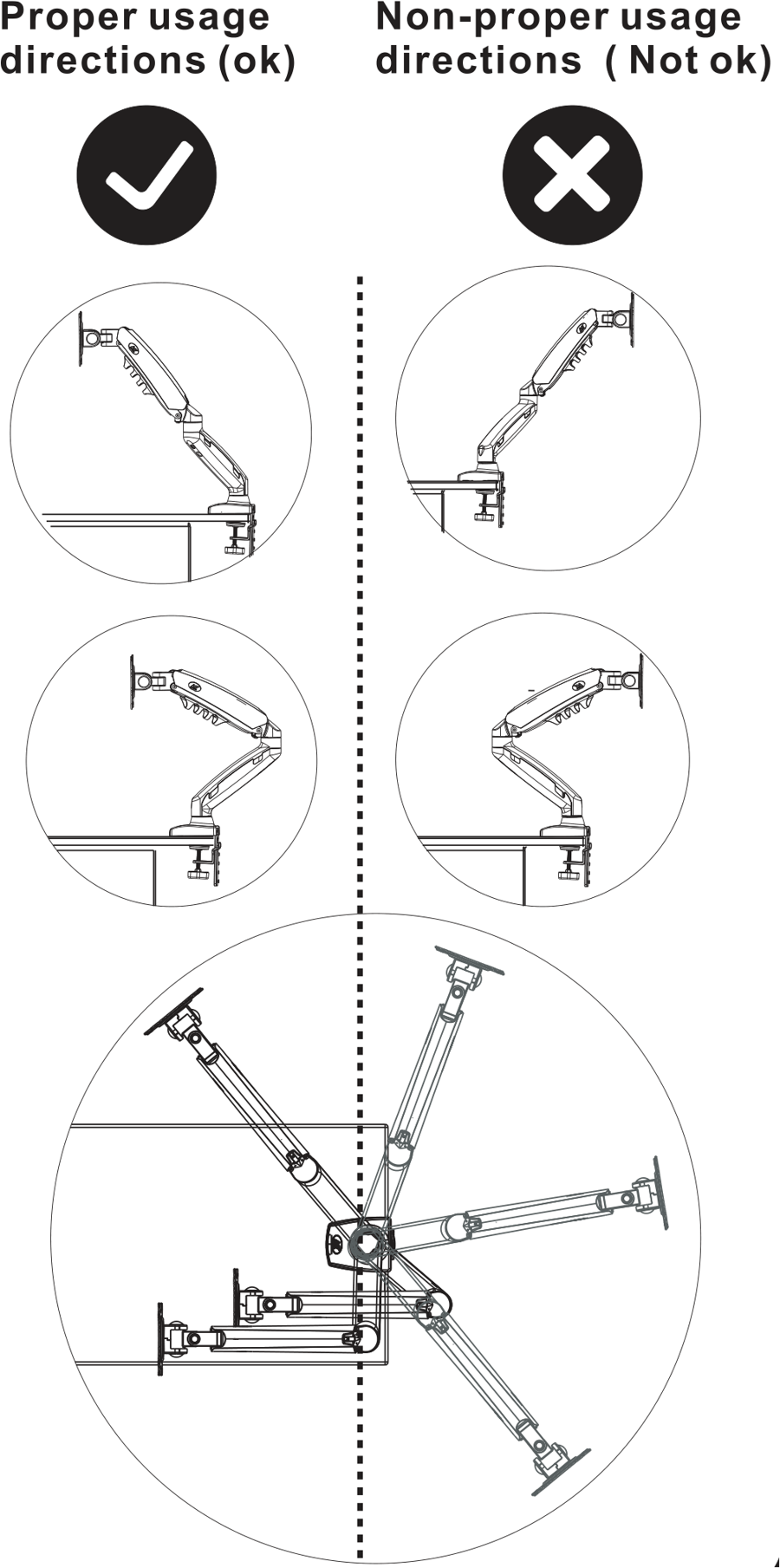 Proper usage directions (ok)

Non-proper usage directions ( Not ok)