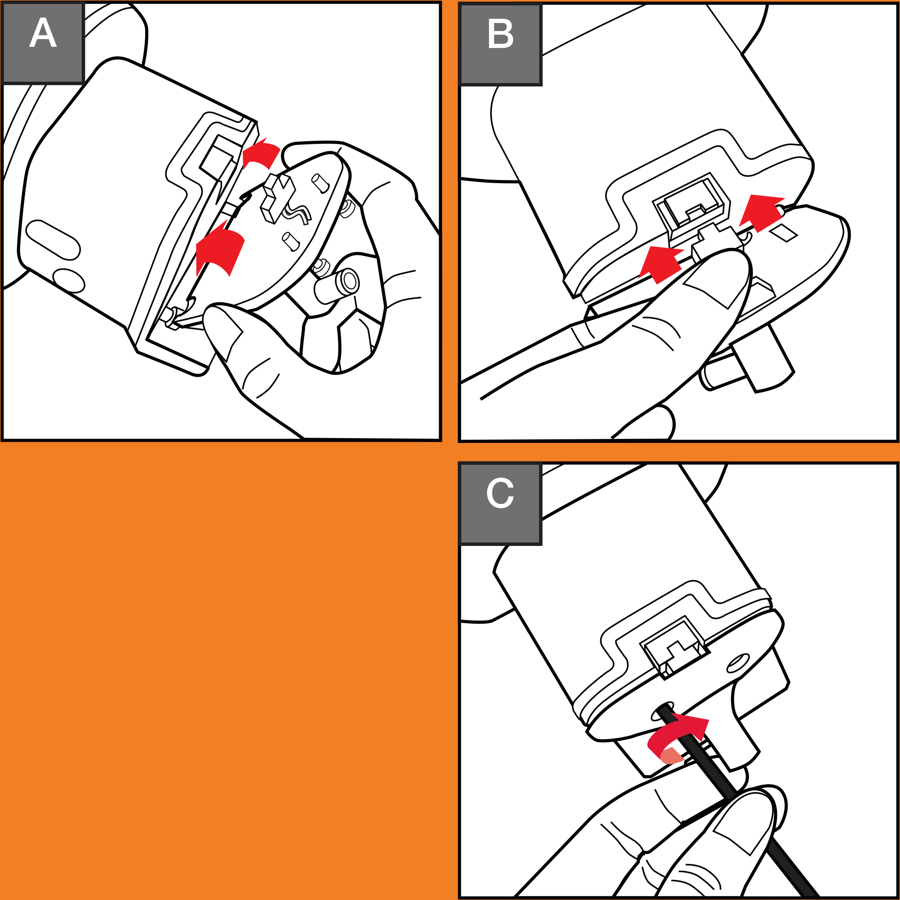 A

B

C